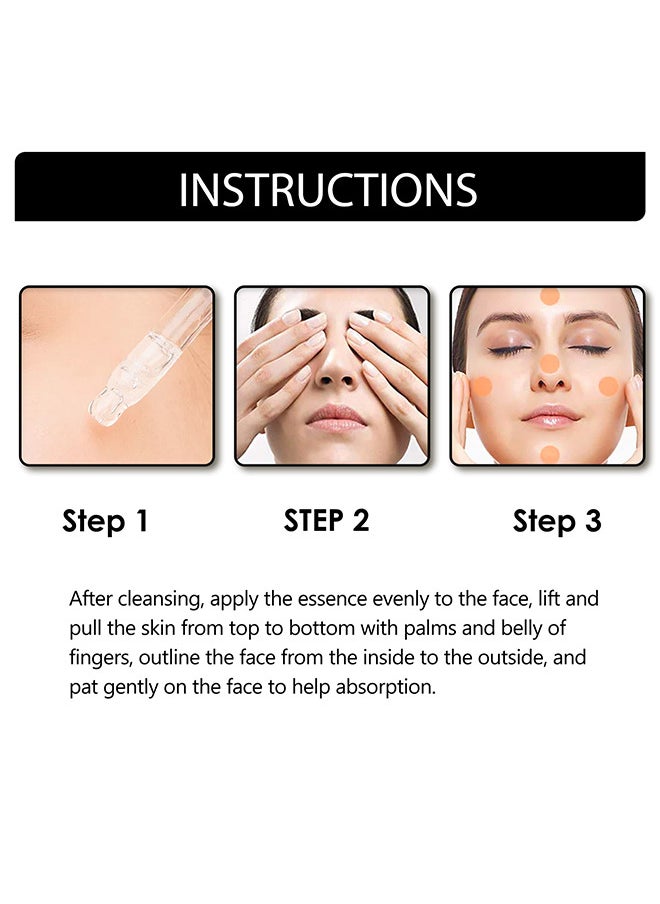 INSTRUCTIONS

Step 1

STEP 2

Step 3

After cleansing, apply the essence evenly to the face, lift and pull the skin from top to bottom with palms and belly of fingers, outline the face from the inside to the outside, and pat gently on the face to help absorption.