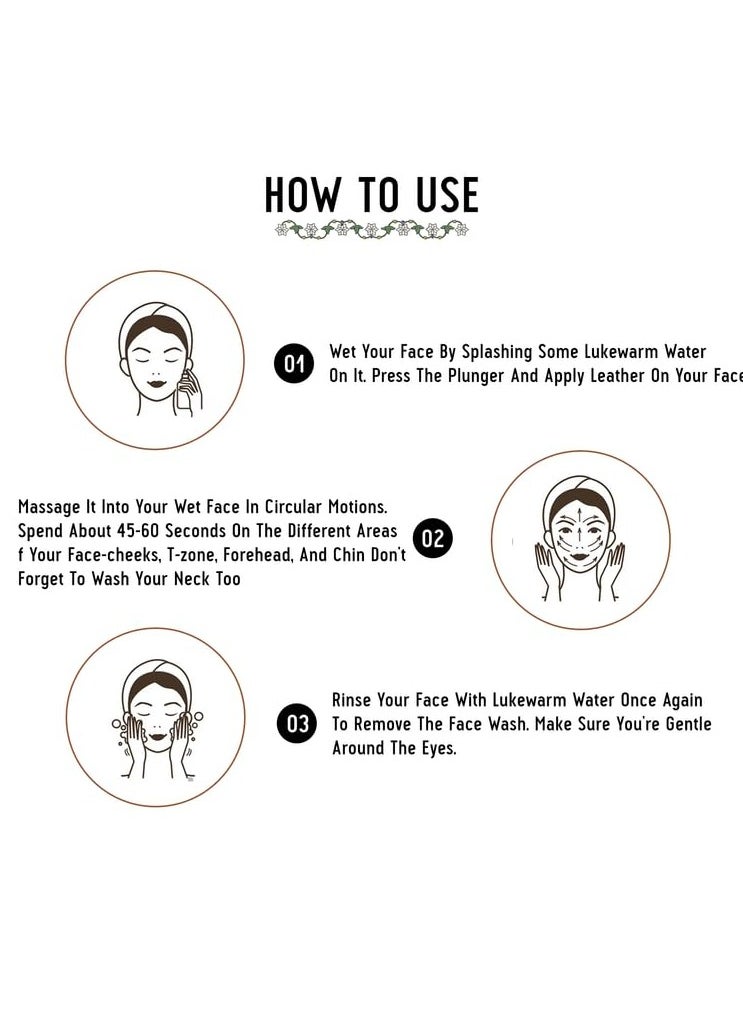 HOW TO USE

01 Wet Your Face By Splashing Some Lukewarm Water On It. Press The Plunger And Apply Leather On Your Face

Massage It Into Your Wet Face In Circular Motions. Spend About 45-60 Seconds On The Different Areas f Your Face-cheeks, T-zone, Forehead, And Chin Don't Forget To Wash Your Neck Too 02

03 Rinse Your Face With Lukewarm Water Once Again To Remove The Face Wash. Make Sure You're Gentle Around The Eyes.