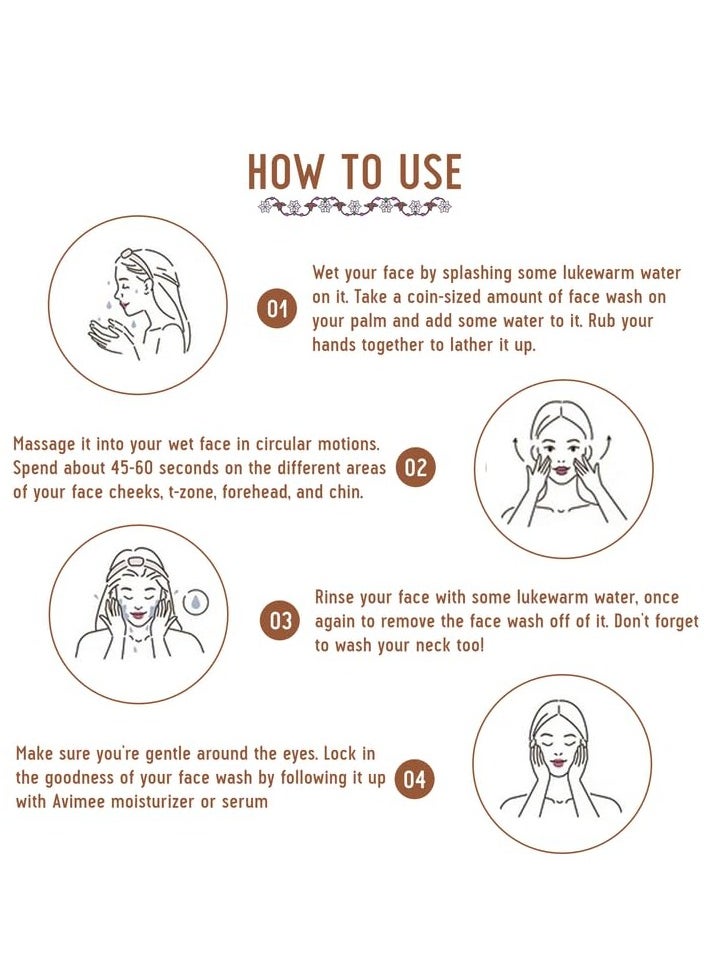 HOW TO USE

01 Wet your face by splashing some lukewarm water on it. Take a coin-sized amount of face wash on your palm and add some water to it. Rub your hands together to lather it up.

Massage it into your wet face in circular motions. Spend about 45-60 seconds on the different areas of your face cheeks, t-zone, forehead, and chin. 02

03 Rinse your face with some lukewarm water, once again to remove the face wash off of it. Don't forget to wash your neck too!

Make sure you're gentle around the eyes. Lock in the goodness of your face wash by following it up with Avimee moisturizer or serum 04