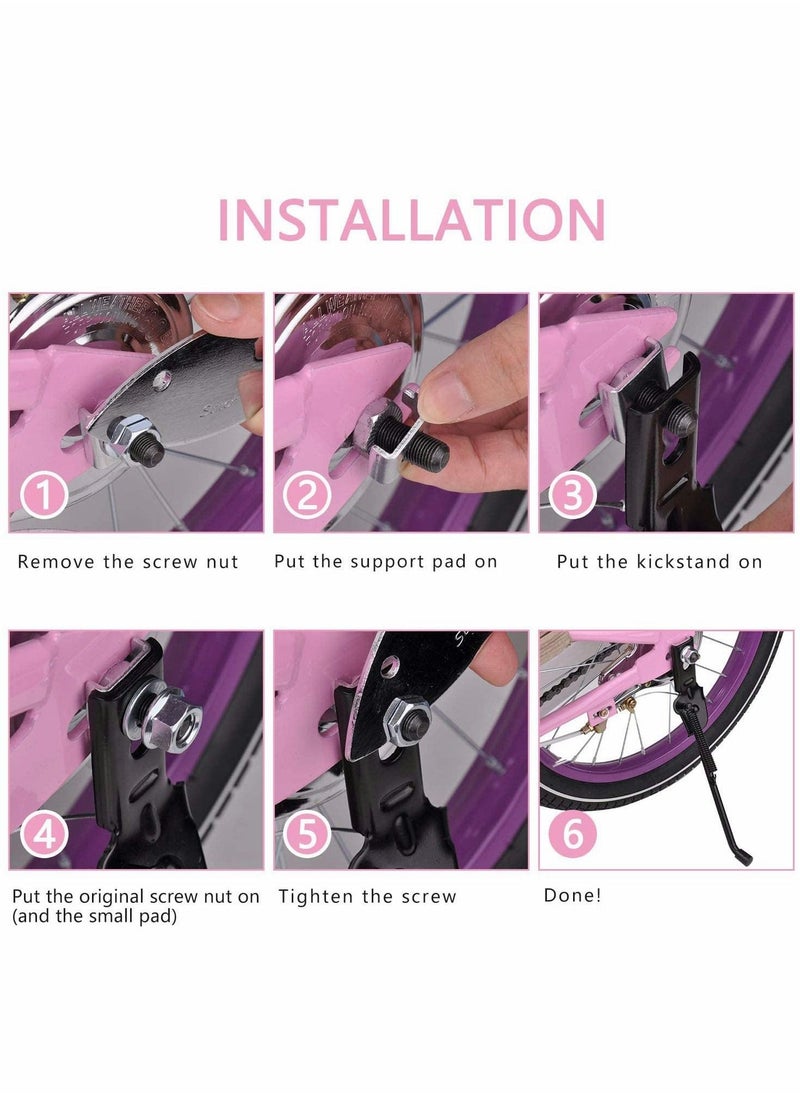 INSTALLATION

1

Remove the screw nut

2

Put the support pad on

3

Put the kickstand on

4

Put the original screw nut on (and the small pad)

5

Tighten the screw

6

Done!