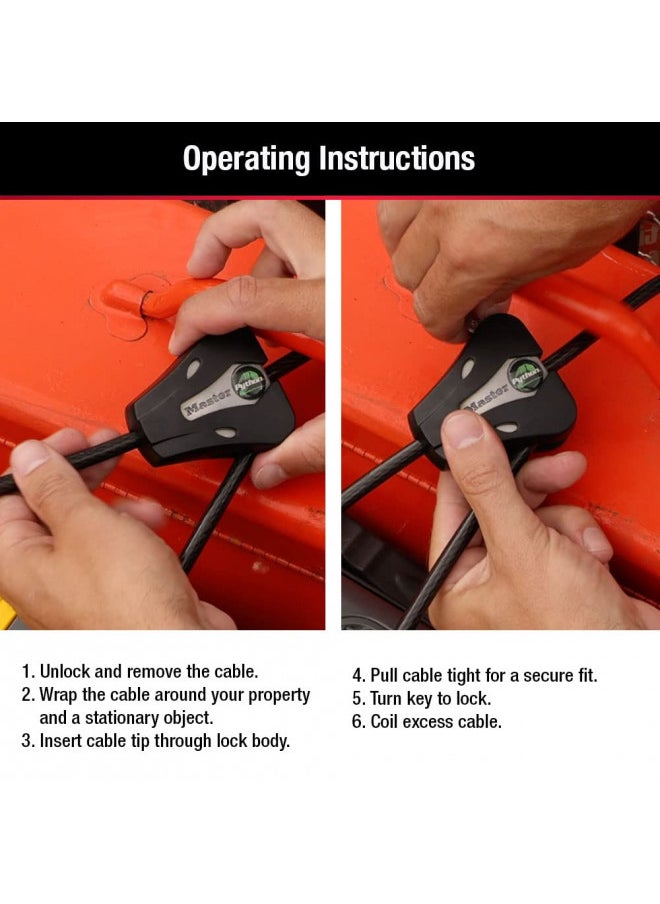 Operating Instructions

Master Python

Master Python

1. Unlock and remove the cable.
2. Wrap the cable around your property and a stationary object.
3. Insert cable tip through lock body.

4. Pull cable tight for a secure fit.
5. Turn key to lock.
6. Coil excess cable.