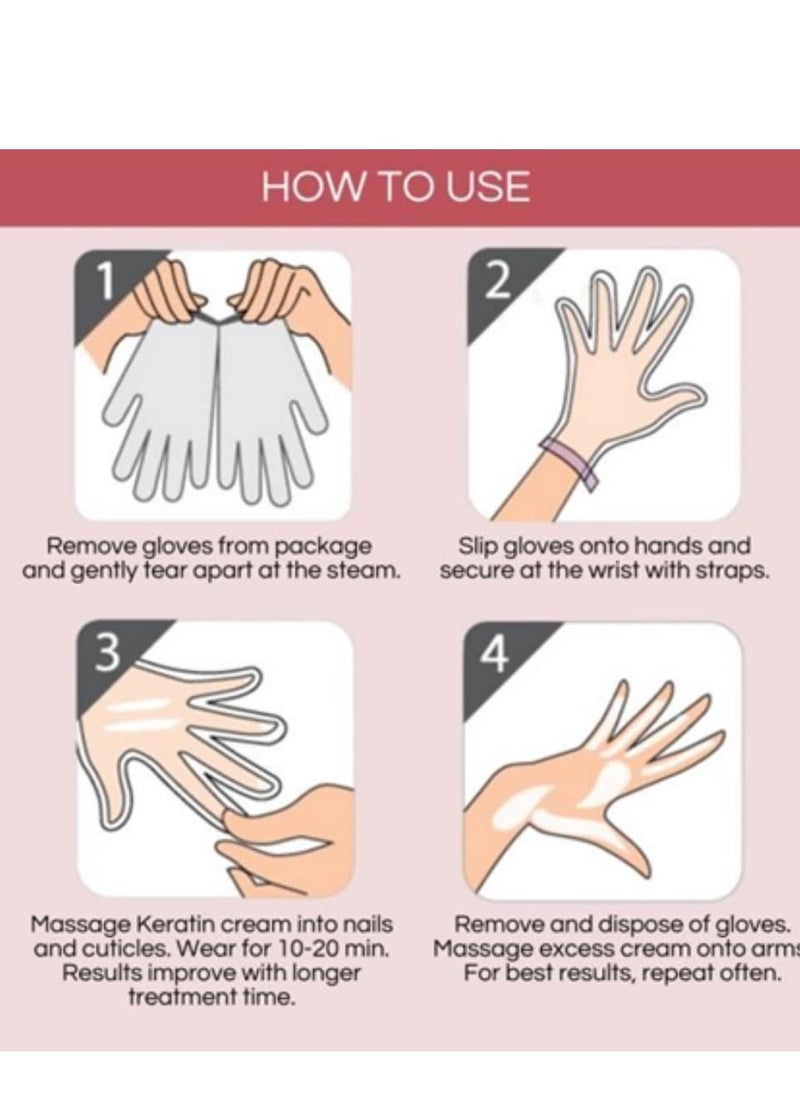 HOW TO USE

1

Remove gloves from package and gently tear apart at the steam.

2

Slip gloves onto hands and secure at the wrist with straps.

3

Massage Keratin cream into nails and cuticles. Wear for 10-20 min. Results improve with longer treatment time.

4

Remove and dispose of gloves. Massage excess cream onto arms For best results, repeat often.