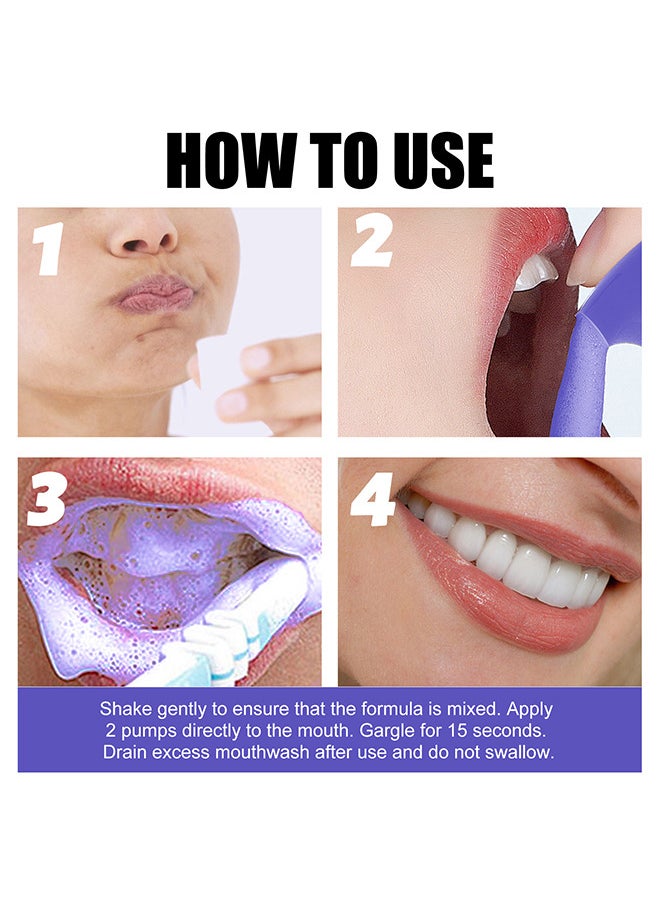 HOW TO USE

1

2

3

4

Shake gently to ensure that the formula is mixed. Apply 2 pumps directly to the mouth. Gargle for 15 seconds. Drain excess mouthwash after use and do not swallow.