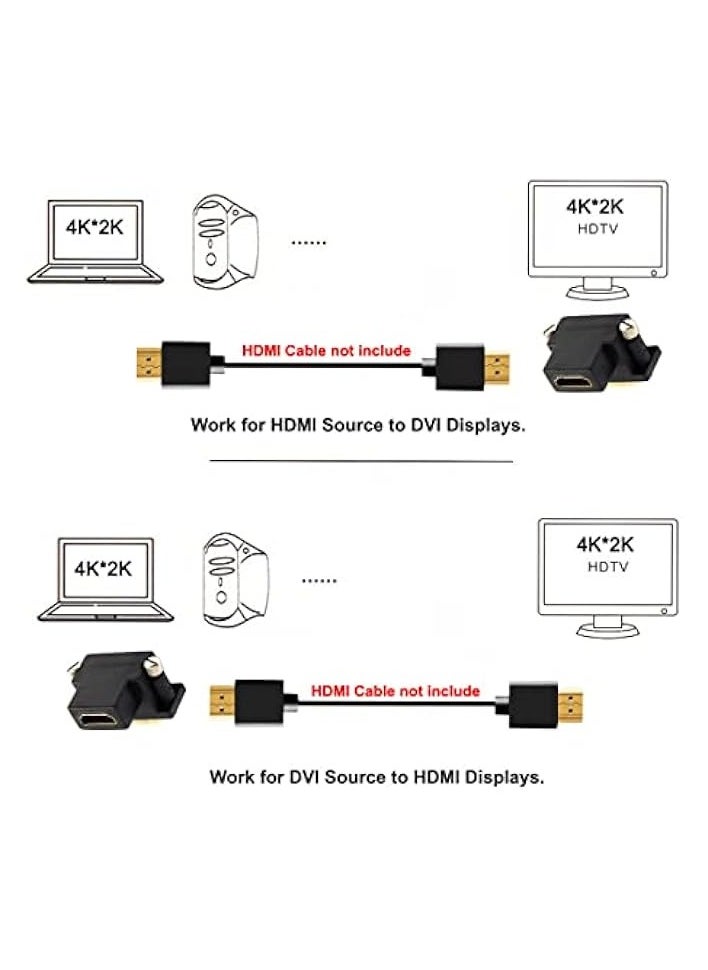 4K*2K

......

4K*2K
HDTV

HDMI Cable not include

Work for HDMI Source to DVI Displays.

4K*2K

......

4K*2K
HDTV

HDMI Cable not include

Work for DVI Source to HDMI Displays.