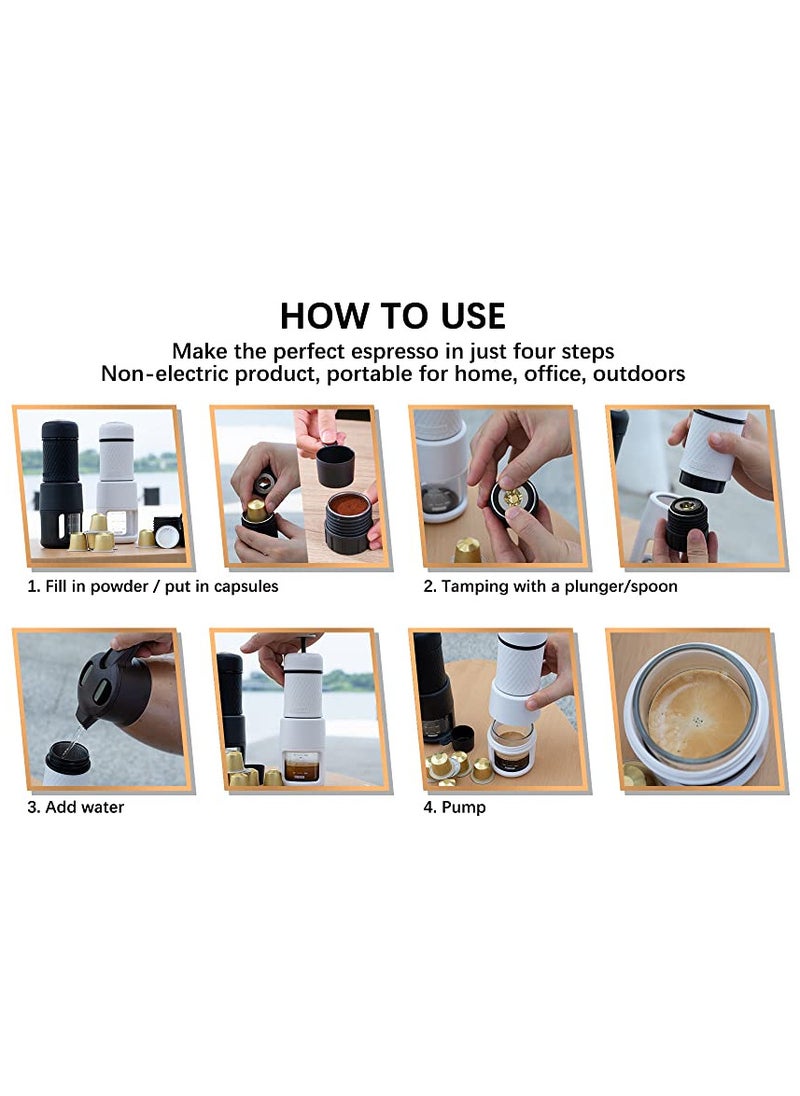 HOW TO USE

Make the perfect espresso in just four steps
Non-electric product, portable for home, office, outdoors

1. Fill in powder / put in capsules

2. Tamping with a plunger/spoon

3. Add water

4. Pump