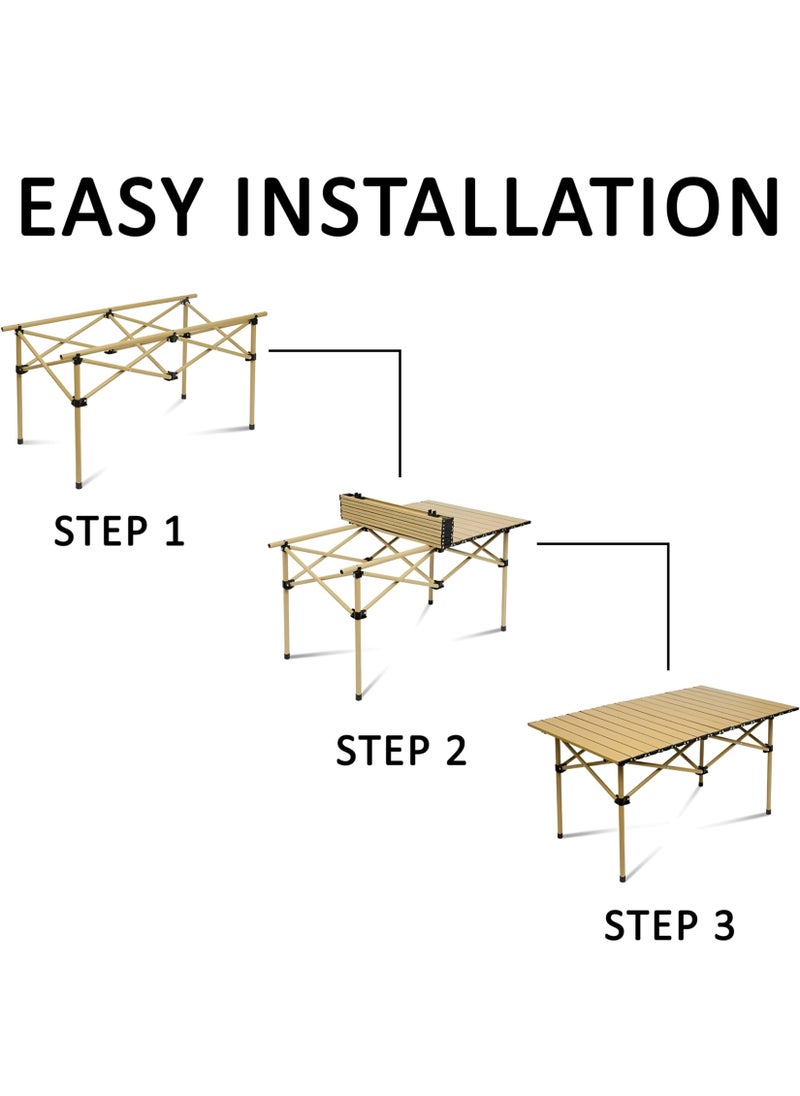 EASY INSTALLATION

STEP 1

STEP 2

STEP 3