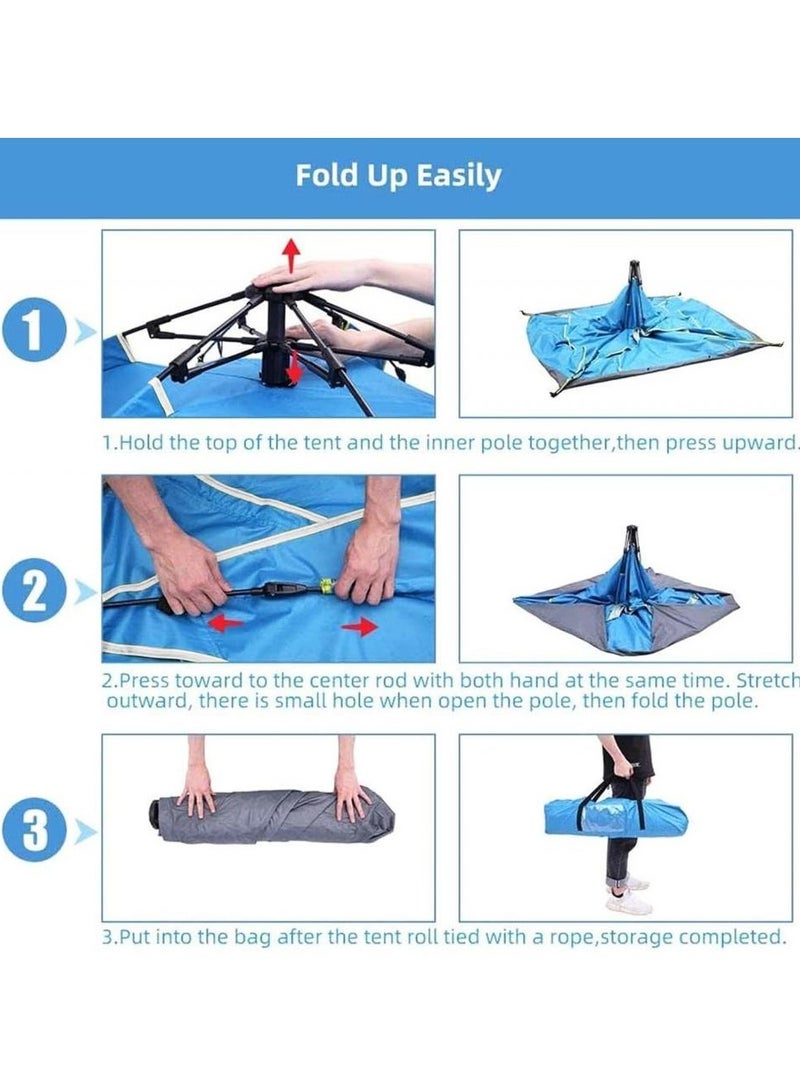 Fold Up Easily

1

1.Hold the top of the tent and the inner pole together,then press upward.

2

2.Press toward to the center rod with both hand at the same time. Stretch outward, there is small hole when open the pole, then fold the pole.

3

3.Put into the bag after the tent roll tied with a rope,storage completed.