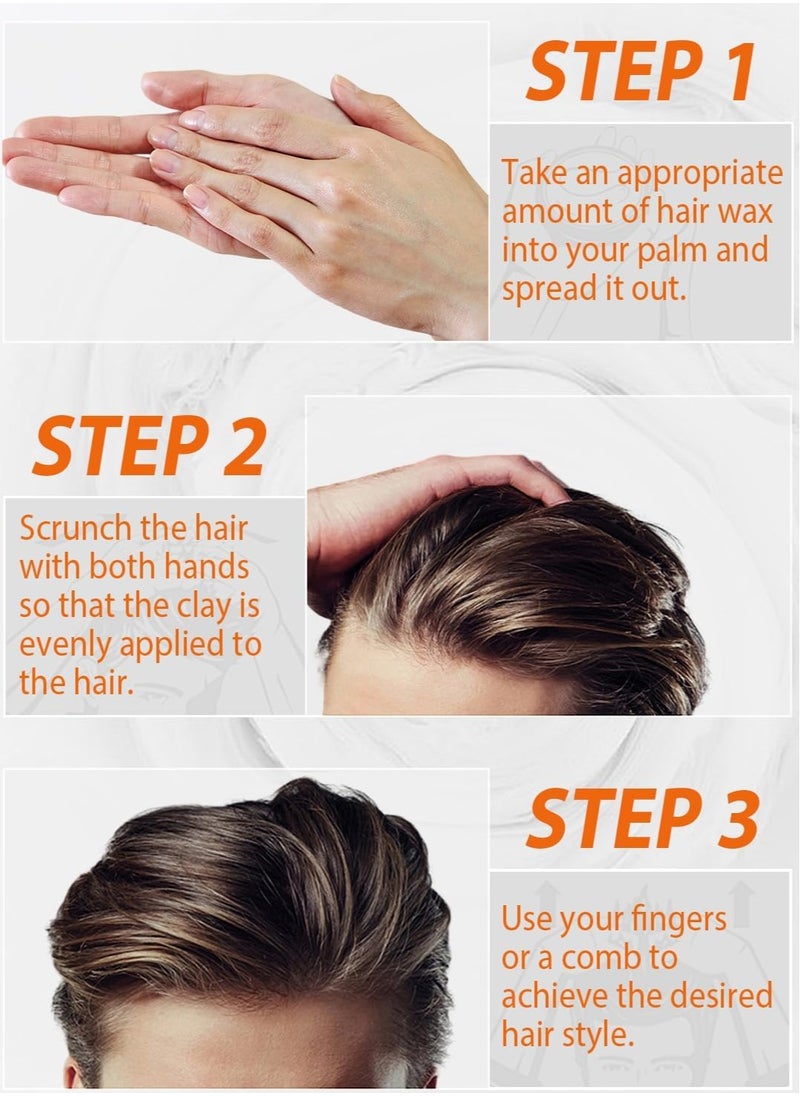 STEP 1

Take an appropriate amount of hair wax into your palm and spread it out.

STEP 2

Scrunch the hair with both hands so that the clay is evenly applied to the hair.

STEP 3

Use your fingers or a comb to achieve the desired hair style.