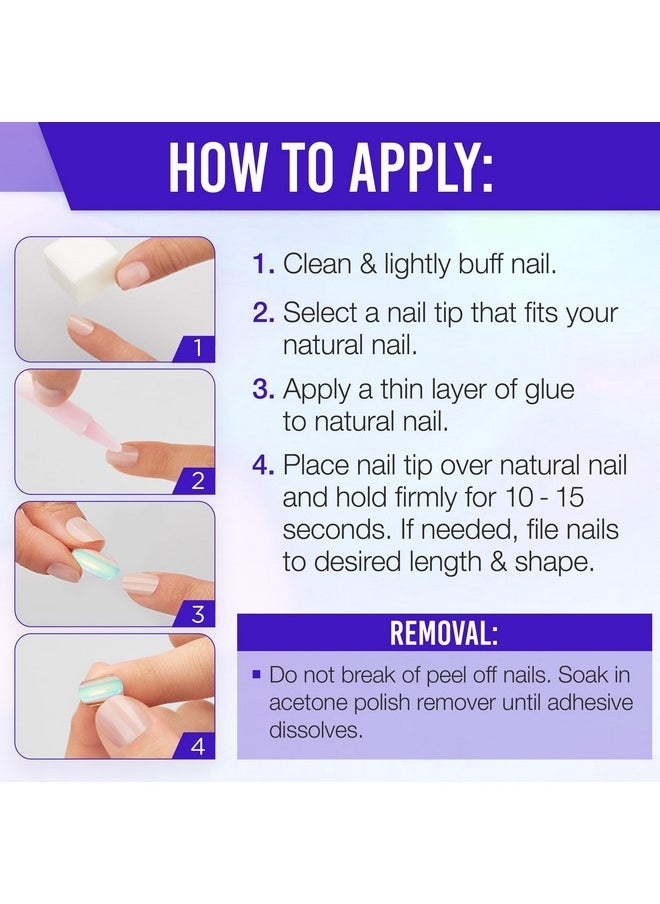 HOW TO APPLY:

1

2

3

4

1. Clean & lightly buff nail.

2. Select a nail tip that fits your natural nail.

3. Apply a thin layer of glue to natural nail.

4. Place nail tip over natural nail and hold firmly for 10 - 15 seconds. If needed, file nails to desired length & shape.

REMOVAL:

▪ Do not break of peel off nails. Soak in acetone polish remover until adhesive dissolves.