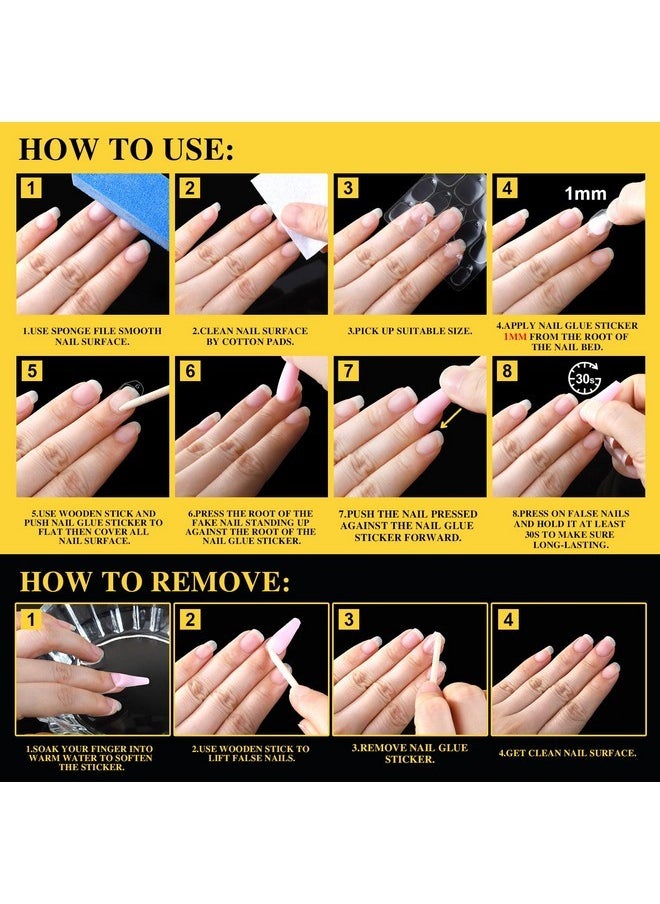 HOW TO USE:

1

1.USE SPONGE FILE SMOOTH NAIL SURFACE.

2

2.CLEAN NAIL SURFACE BY COTTON PADS.

3

3.PICK UP SUITABLE SIZE.

4

1mm

4.APPLY NAIL GLUE STICKER 1MM FROM THE ROOT OF THE NAIL BED.

5

5.USE WOODEN STICK AND PUSH NAIL GLUE STICKER TO FLAT THEN COVER ALL NAIL SURFACE.

6

6.PRESS THE ROOT OF THE FAKE NAIL STANDING UP AGAINST THE ROOT OF THE NAIL GLUE STICKER.

7

7.PUSH THE NAIL PRESSED AGAINST THE NAIL GLUE STICKER FORWARD.

8

30s

8.PRESS ON FALSE NAILS AND HOLD IT AT LEAST 30S TO MAKE SURE LONG-LASTING.

HOW TO REMOVE:

1

1.SOAK YOUR FINGER INTO WARM WATER TO SOFTEN THE STICKER.

2

2.USE WOODEN STICK TO LIFT FALSE NAILS.

3

3.REMOVE NAIL GLUE STICKER.

4

4.GET CLEAN NAIL SURFACE.