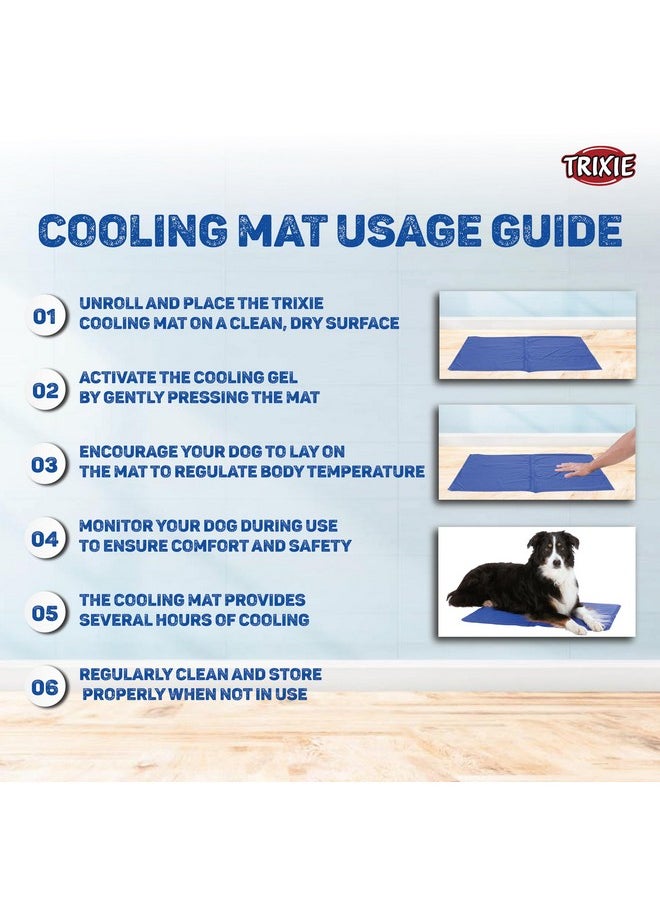 TRIXIE

COOLING MAT USAGE GUIDE

01 UNROLL AND PLACE THE TRIXIE COOLING MAT ON A CLEAN, DRY SURFACE

02 ACTIVATE THE COOLING GEL BY GENTLY PRESSING THE MAT

03 ENCOURAGE YOUR DOG TO LAY ON THE MAT TO REGULATE BODY TEMPERATURE

04 MONITOR YOUR DOG DURING USE TO ENSURE COMFORT AND SAFETY

05 THE COOLING MAT PROVIDES SEVERAL HOURS OF COOLING

06 REGULARLY CLEAN AND STORE PROPERLY WHEN NOT IN USE