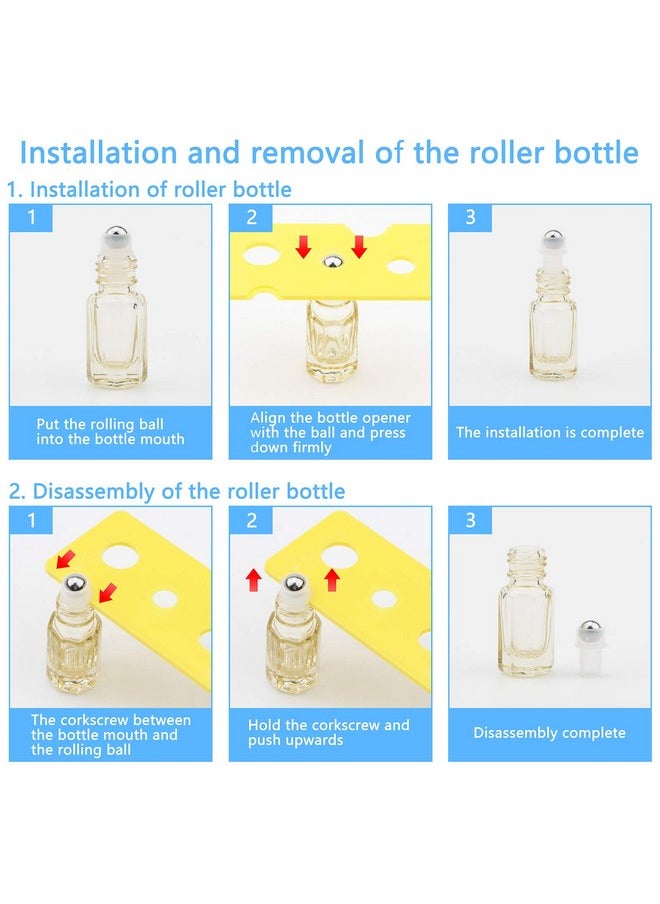 Installation and removal of the roller bottle

1. Installation of roller bottle

1

Put the rolling ball into the bottle mouth

2

Align the bottle opener with the ball and press down firmly

3

The installation is complete

2. Disassembly of the roller bottle

1

The corkscrew between the bottle mouth and the rolling ball

2

Hold the corkscrew and push upwards

3

Disassembly complete