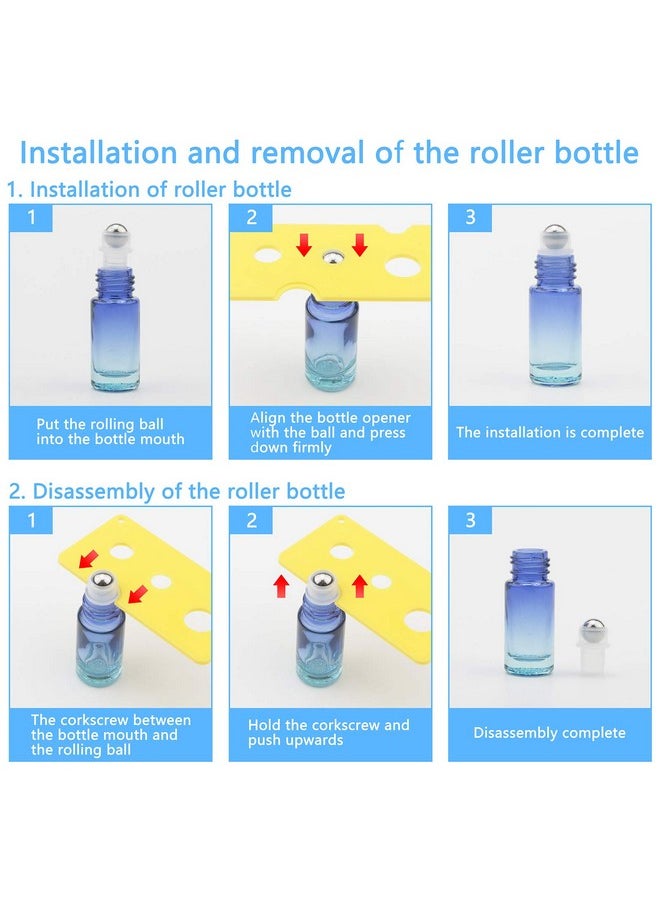 Installation and removal of the roller bottle

1. Installation of roller bottle

1
Put the rolling ball into the bottle mouth

2
Align the bottle opener with the ball and press down firmly

3
The installation is complete

2. Disassembly of the roller bottle

1
The corkscrew between the bottle mouth and the rolling ball

2
Hold the corkscrew and push upwards

3
Disassembly complete