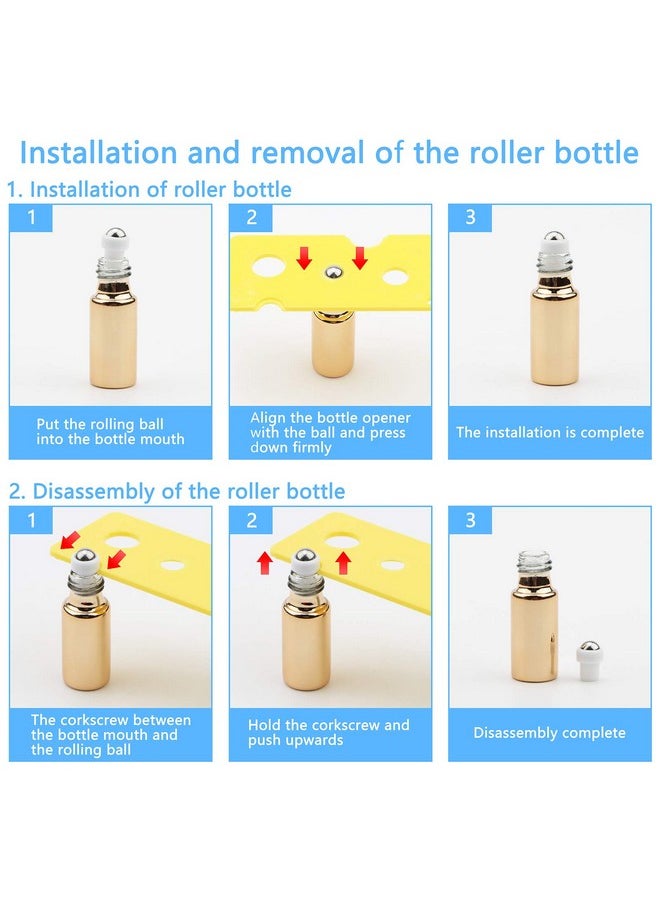 Installation and removal of the roller bottle

1. Installation of roller bottle

1
Put the rolling ball into the bottle mouth

2
Align the bottle opener with the ball and press down firmly

3
The installation is complete

2. Disassembly of the roller bottle

1
The corkscrew between the bottle mouth and the rolling ball

2
Hold the corkscrew and push upwards

3
Disassembly complete