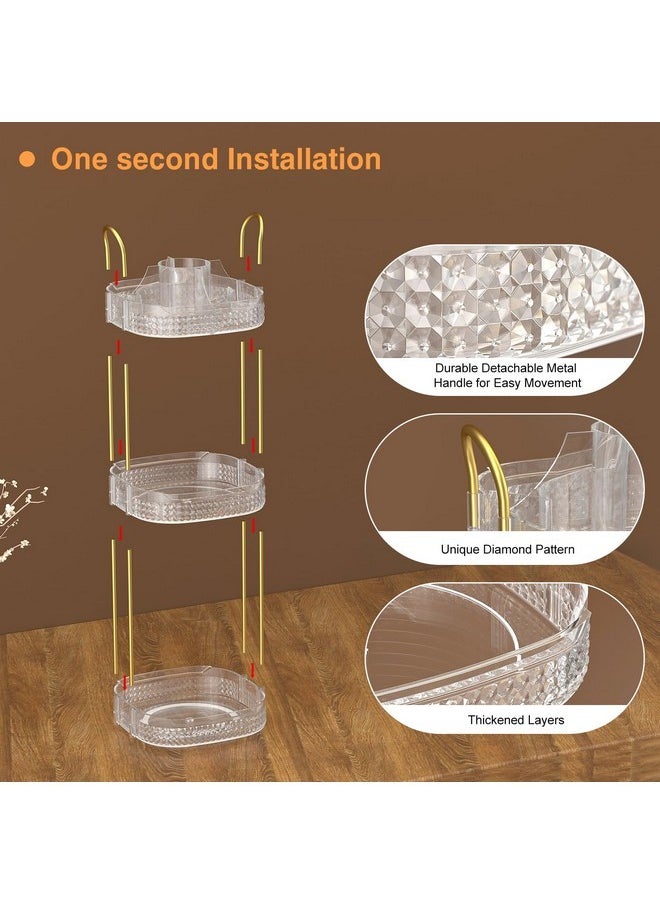 One second Installation

Durable Detachable Metal Handle for Easy Movement

Unique Diamond Pattern

Thickened Layers