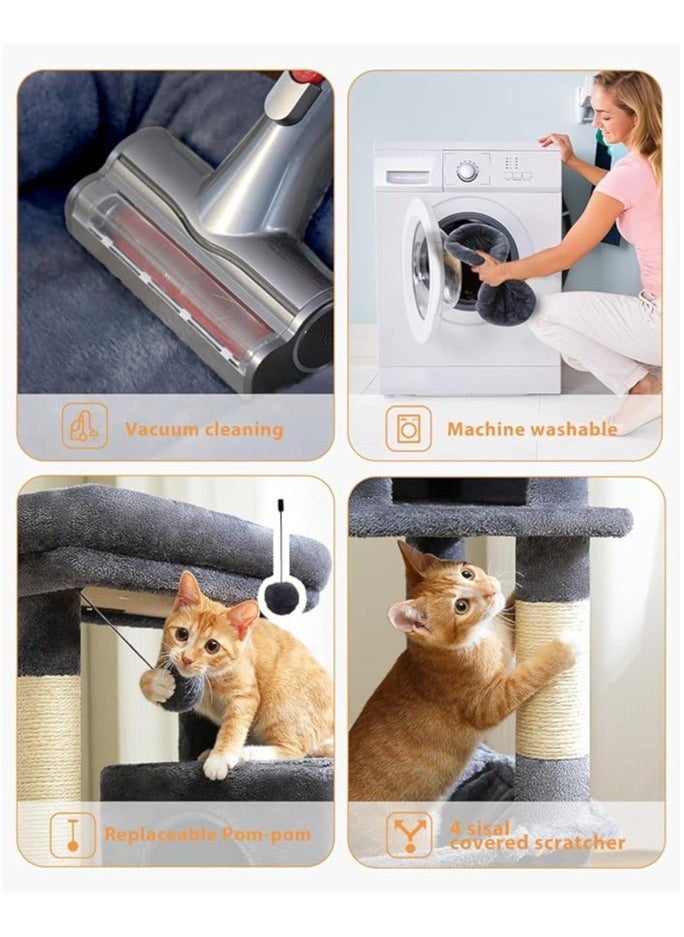 Vacuum cleaning

Machine washable

Replaceable Pom-pom

4 sisal covered scratcher