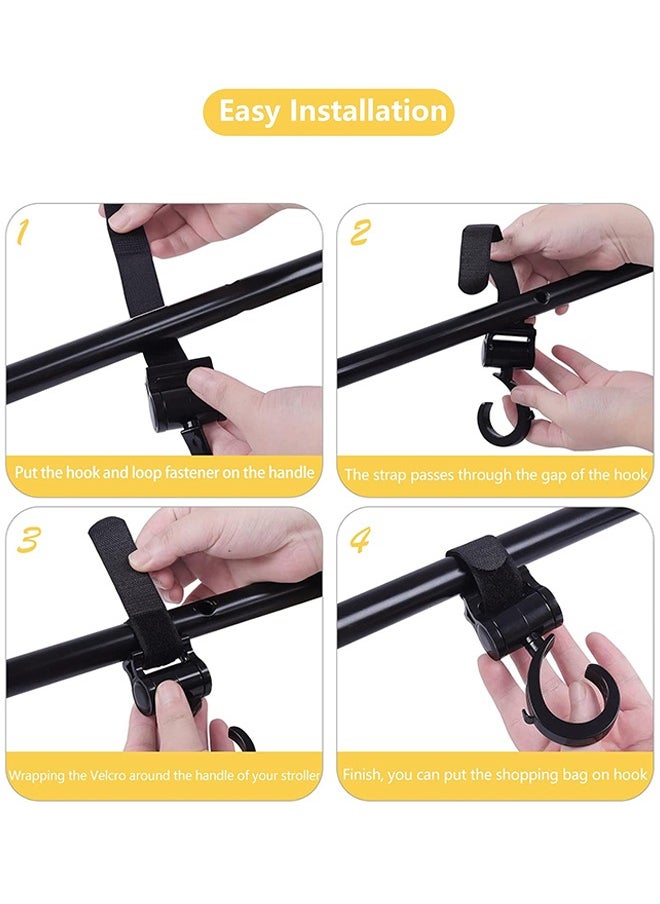 Easy Installation

1

Put the hook and loop fastener on the handle

2

The strap passes through the gap of the hook

3

Wrapping the Velcro around the handle of your stroller

4

Finish, you can put the shopping bag on hook