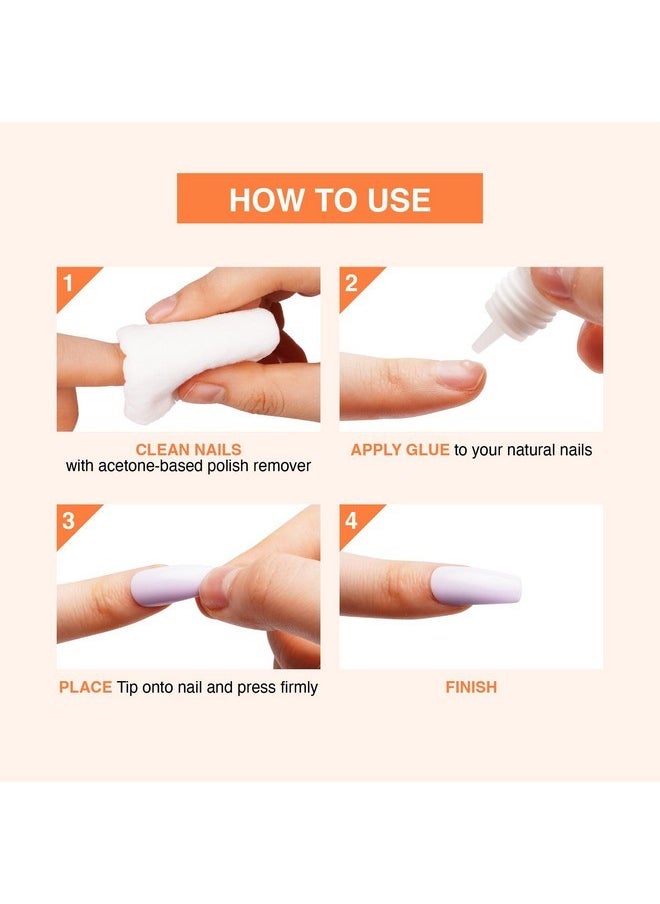 HOW TO USE

1

CLEAN NAILS
with acetone-based polish remover

2

APPLY GLUE to your natural nails

3

PLACE Tip onto nail and press firmly

4

FINISH