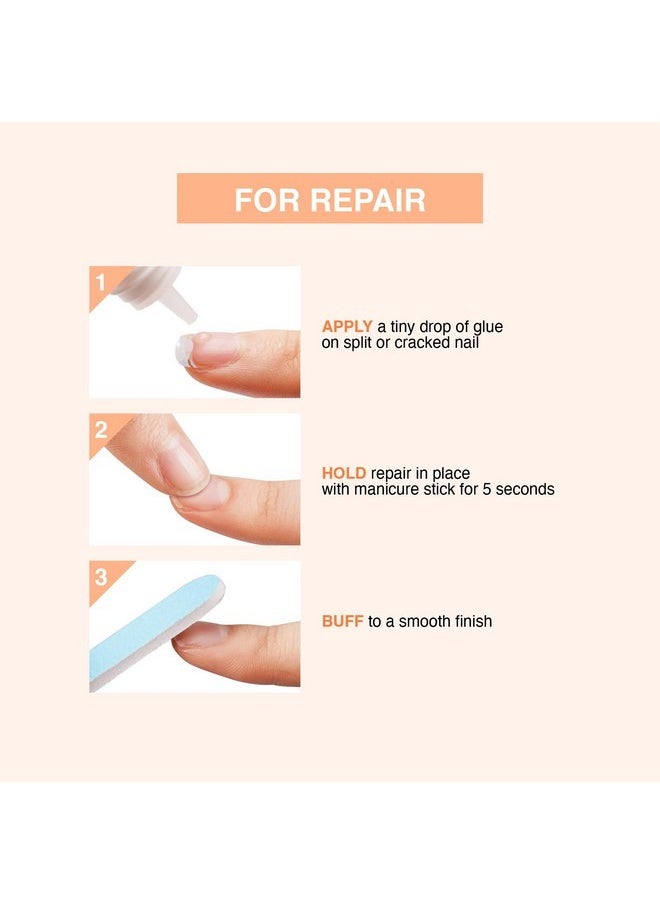 FOR REPAIR

1

APPLY a tiny drop of glue on split or cracked nail

2

HOLD repair in place with manicure stick for 5 seconds

3

BUFF to a smooth finish