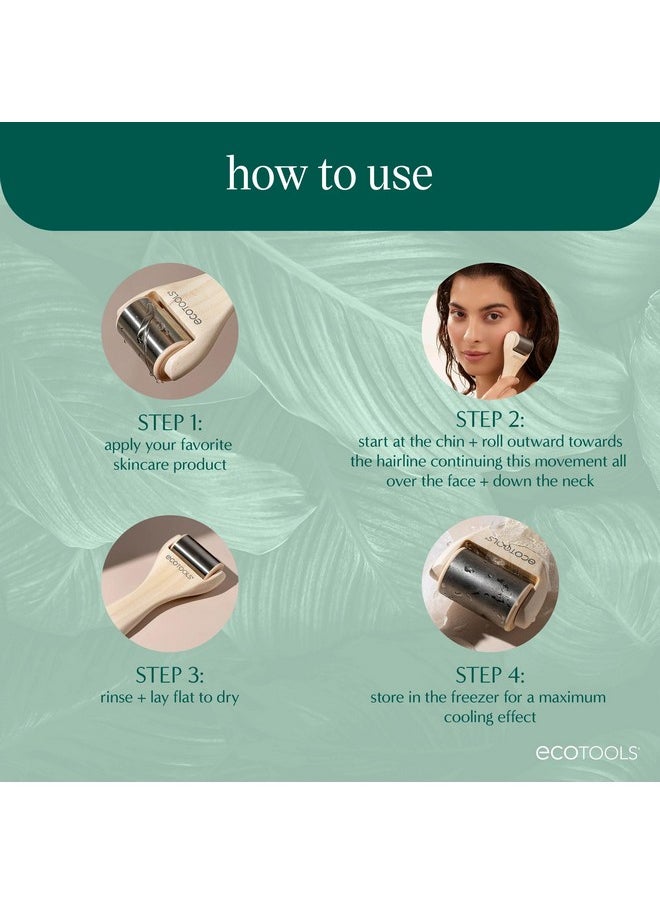 how to use

ecotools

STEP 1:
apply your favorite skincare product

STEP 2:
start at the chin + roll outward towards the hairline continuing this movement all over the face + down the neck

ecotools

STEP 3:
rinse + lay flat to dry

ecotools

STEP 4:
store in the freezer for a maximum cooling effect

ecotools