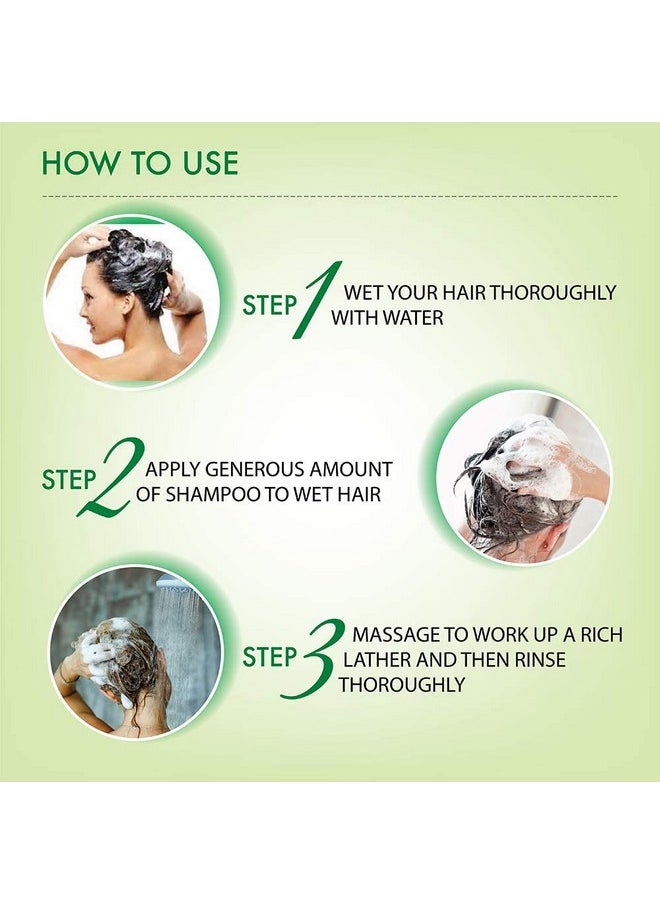 HOW TO USE

STEP 1 WET YOUR HAIR THOROUGHLY WITH WATER

STEP 2 APPLY GENEROUS AMOUNT OF SHAMPOO TO WET HAIR

STEP 3 MASSAGE TO WORK UP A RICH LATHER AND THEN RINSE THOROUGHLY