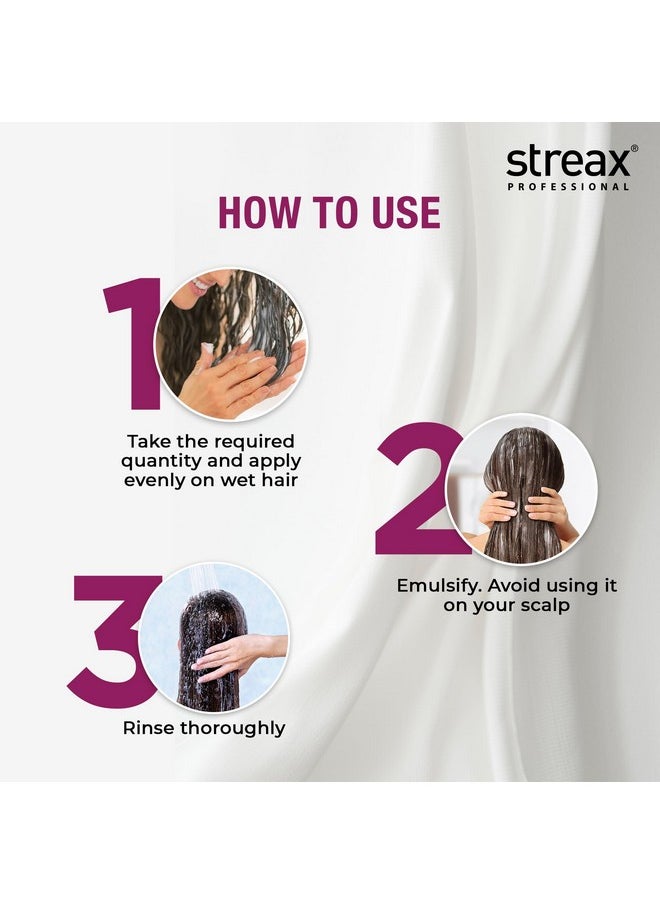 streax®
PROFESSIONAL

HOW TO USE

1

Take the required quantity and apply evenly on wet hair

2

Emulsify. Avoid using it on your scalp

3

Rinse thoroughly