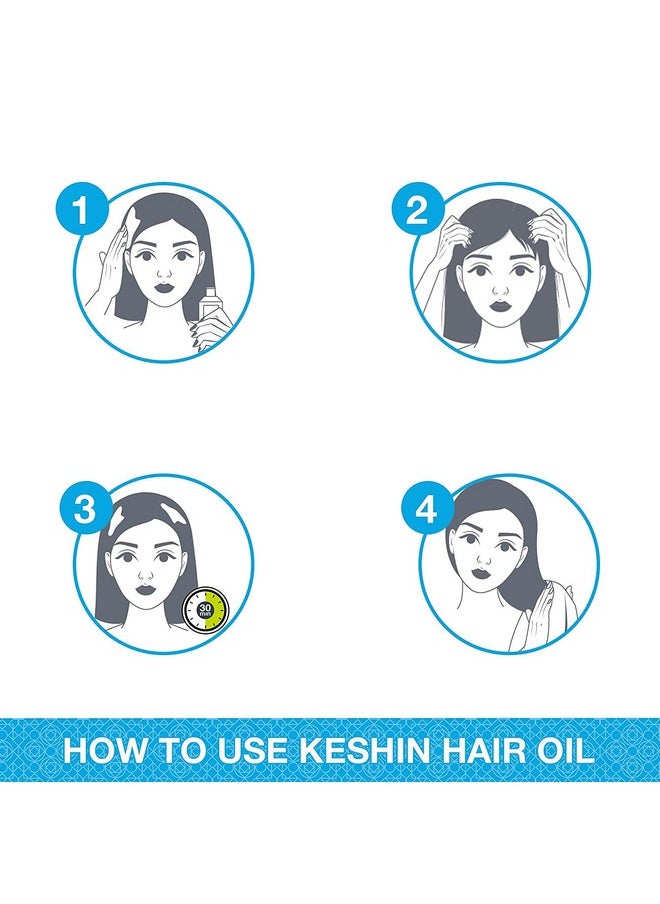 1

2

3

30 min

4

HOW TO USE KESHIN HAIR OIL