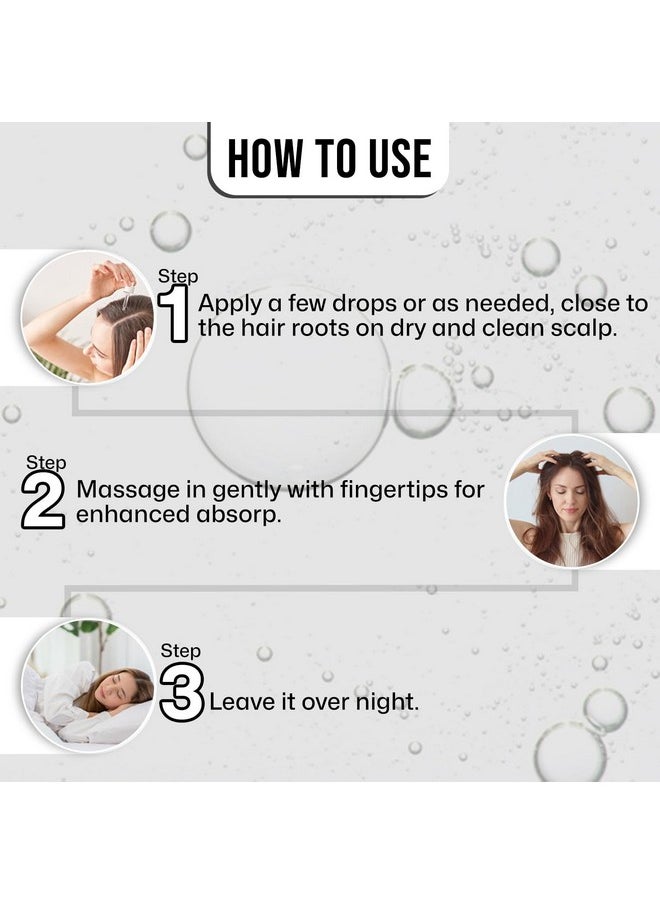 HOW TO USE

Step 1 Apply a few drops or as needed, close to the hair roots on dry and clean scalp.

Step 2 Massage in gently with fingertips for enhanced absorp.

Step 3 Leave it over night.