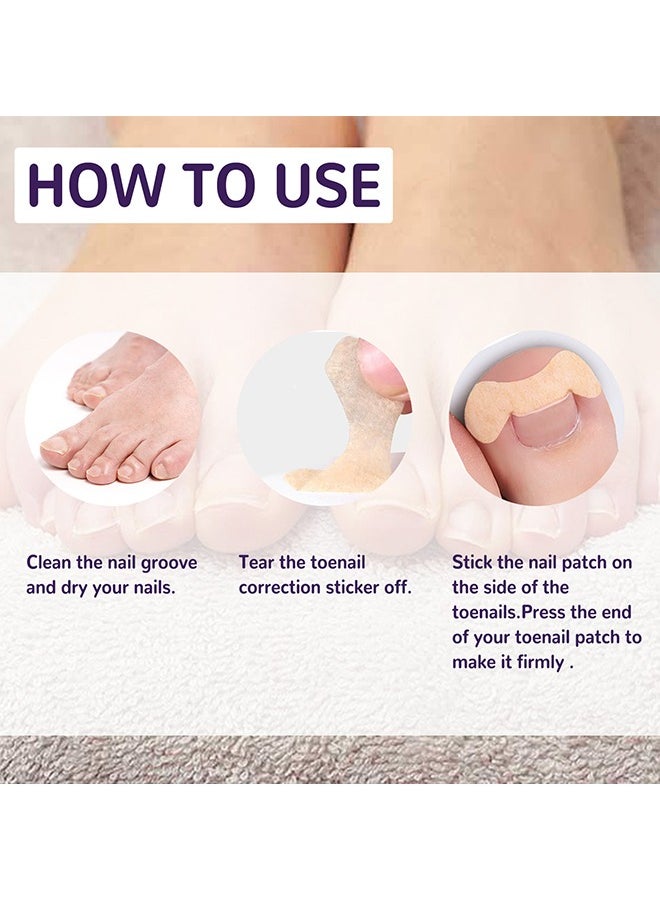 HOW TO USE

Clean the nail groove and dry your nails.

Tear the toenail correction sticker off.

Stick the nail patch on the side of the toenails.Press the end of your toenail patch to make it firmly .