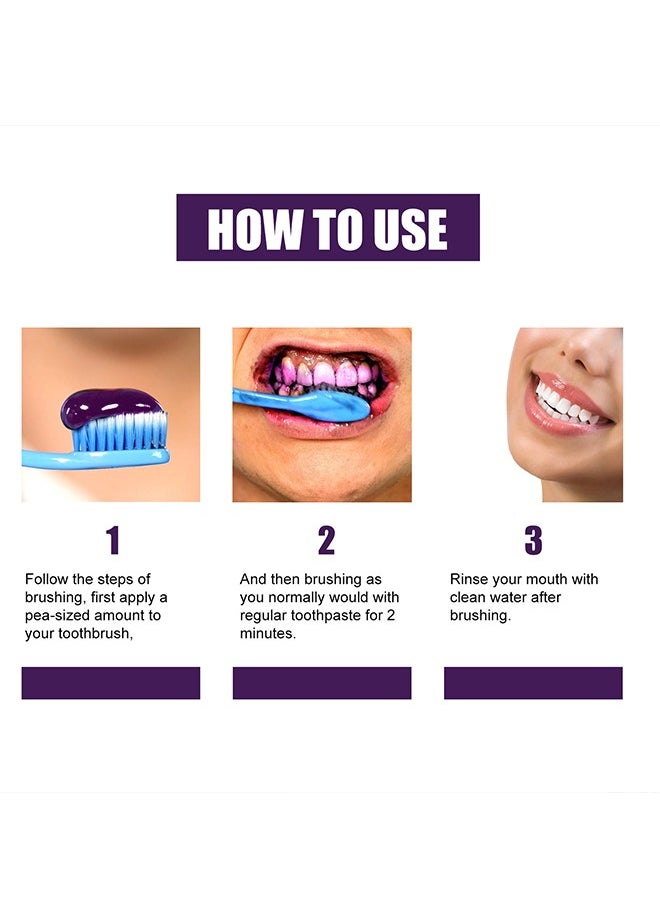 HOW TO USE

1

Follow the steps of brushing, first apply a pea-sized amount to your toothbrush,

2

And then brushing as you normally would with regular toothpaste for 2 minutes.

3

Rinse your mouth with clean water after brushing.