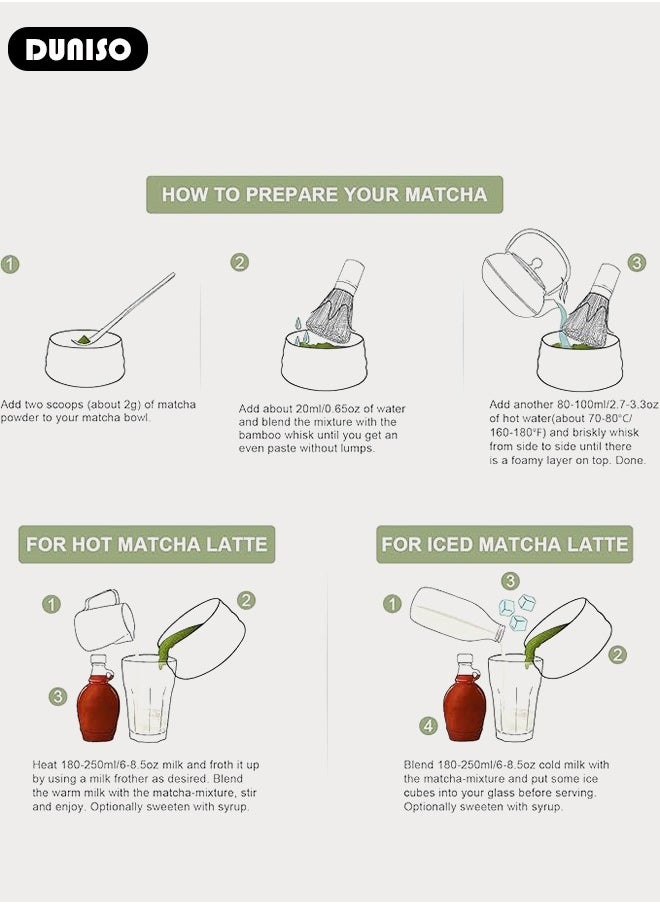 DUNISO

HOW TO PREPARE YOUR MATCHA

1

Add two scoops (about 2g) of matcha powder to your matcha bowl.

2

Add about 20ml/0.65oz of water and blend the mixture with the bamboo whisk until you get an even paste without lumps.

3

Add another 80-100ml/2.7-3.3oz of hot water(about 70-80°C/ 160-180°F) and briskly whisk from side to side until there is a foamy layer on top. Done.

FOR HOT MATCHA LATTE

1
2
3

Heat 180-250ml/6-8.5oz milk and froth it up by using a milk frother as desired. Blend the warm milk with the matcha-mixture, stir and enjoy. Optionally sweeten with syrup.

FOR ICED MATCHA LATTE

1
2
3
4

Blend 180-250ml/6-8.5oz cold milk with the matcha-mixture and put some ice cubes into your glass before serving. Optionally sweeten with syrup.