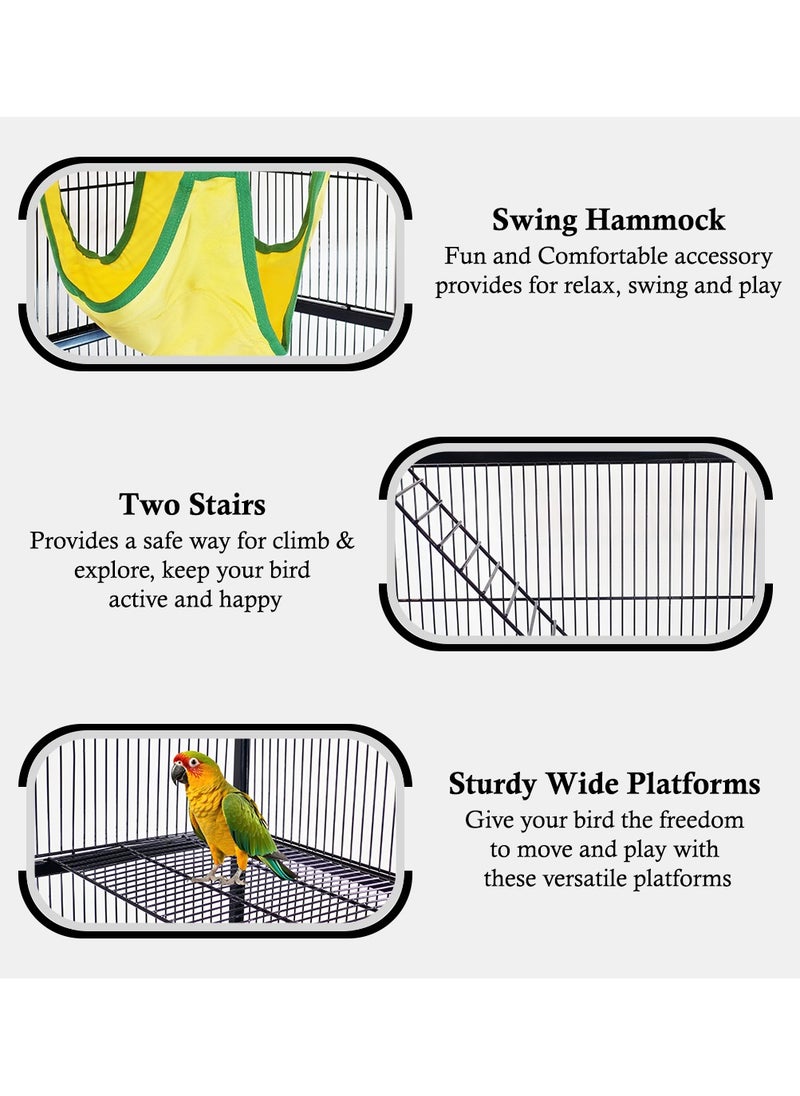 Swing Hammock
Fun and Comfortable accessory provides for relax, swing and play

Two Stairs
Provides a safe way for climb & explore, keep your bird active and happy

Sturdy Wide Platforms
Give your bird the freedom to move and play with these versatile platforms