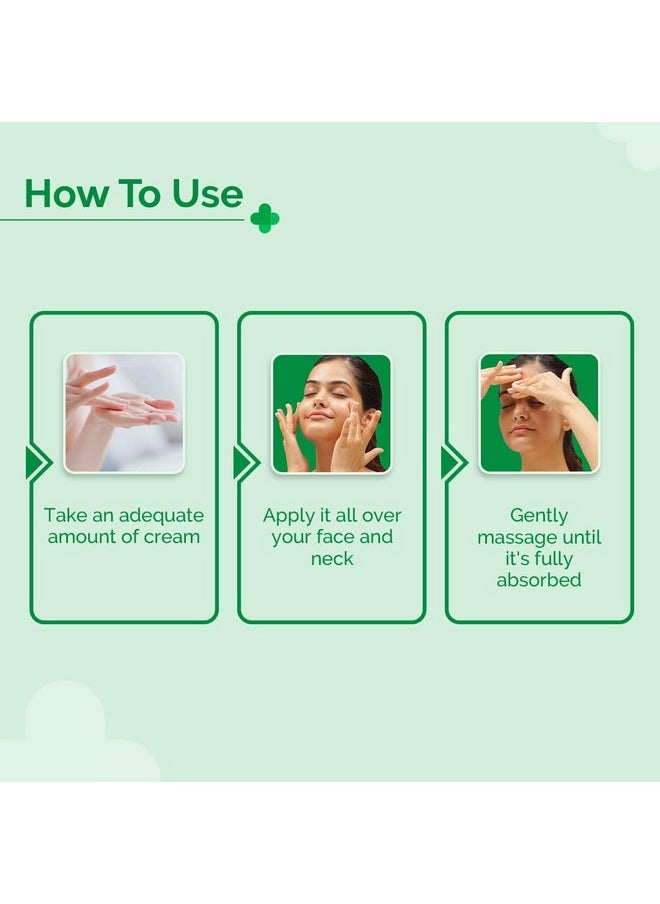 How To Use

Take an adequate amount of cream

Apply it all over your face and neck

Gently massage until it's fully absorbed