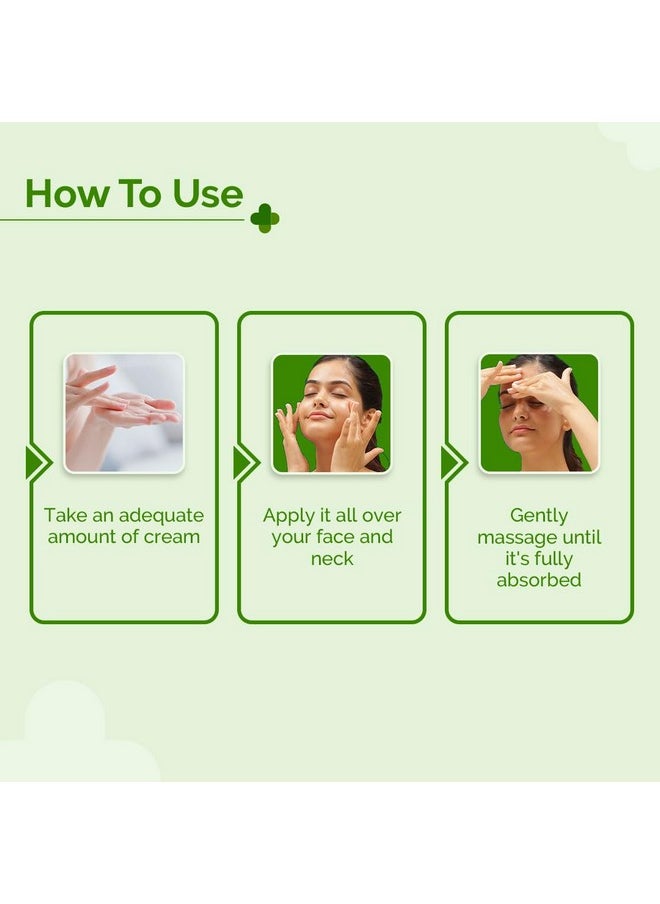 How To Use

Take an adequate amount of cream

Apply it all over your face and neck

Gently massage until it's fully absorbed