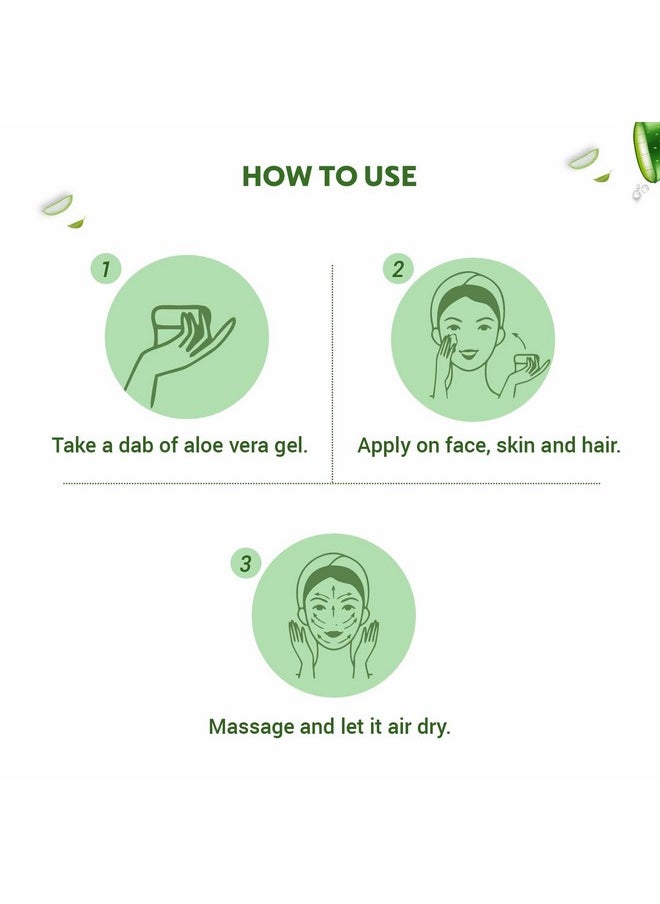 HOW TO USE

1

Take a dab of aloe vera gel.

2

Apply on face, skin and hair.

3

Massage and let it air dry.