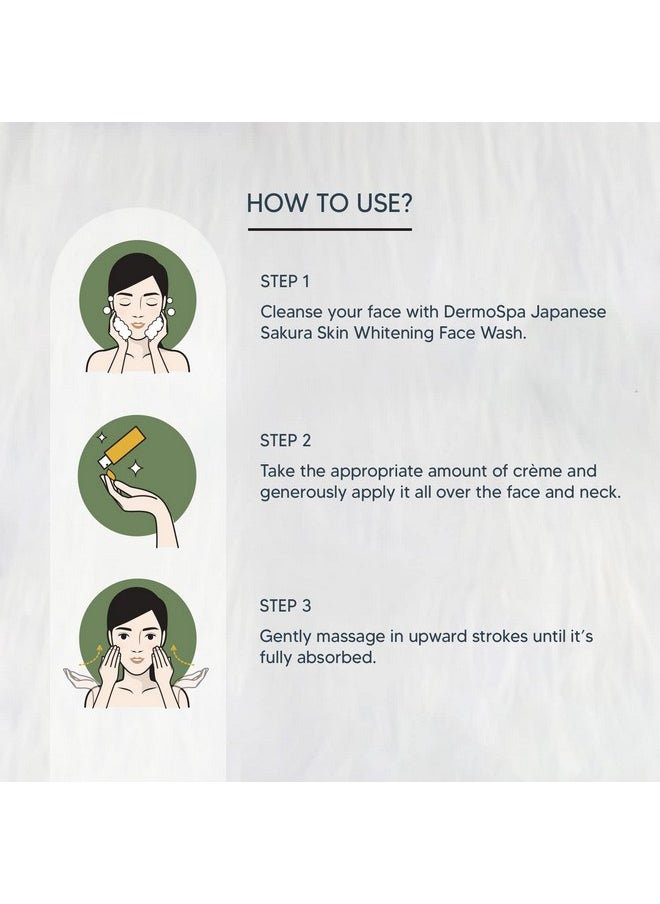 HOW TO USE?

STEP 1

Cleanse your face with DermoSpa Japanese Sakura Skin Whitening Face Wash.

STEP 2

Take the appropriate amount of crème and generously apply it all over the face and neck.

STEP 3

Gently massage in upward strokes until it's fully absorbed.