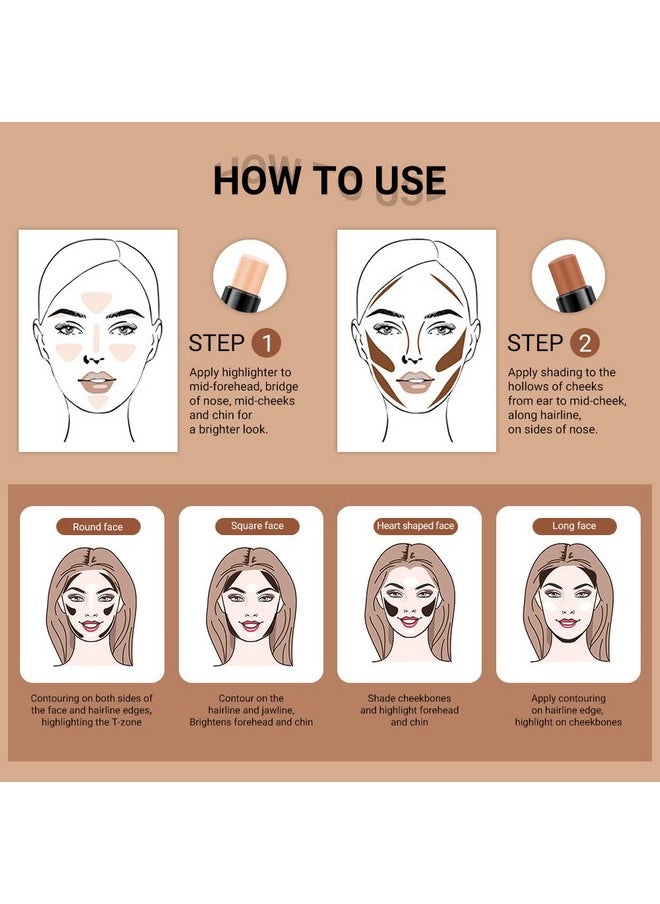 HOW TO USE

STEP 1

Apply highlighter to mid-forehead, bridge of nose, mid-cheeks and chin for a brighter look.

STEP 2

Apply shading to the hollows of cheeks from ear to mid-cheek, along hairline, on sides of nose.

Round face

Contouring on both sides of the face and hairline edges, highlighting the T-zone

Square face

Contour on the hairline and jawline, Brightens forehead and chin

Heart shaped face

Shade cheekbones and highlight forehead and chin

Long face

Apply contouring on hairline edge, highlight on cheekbones