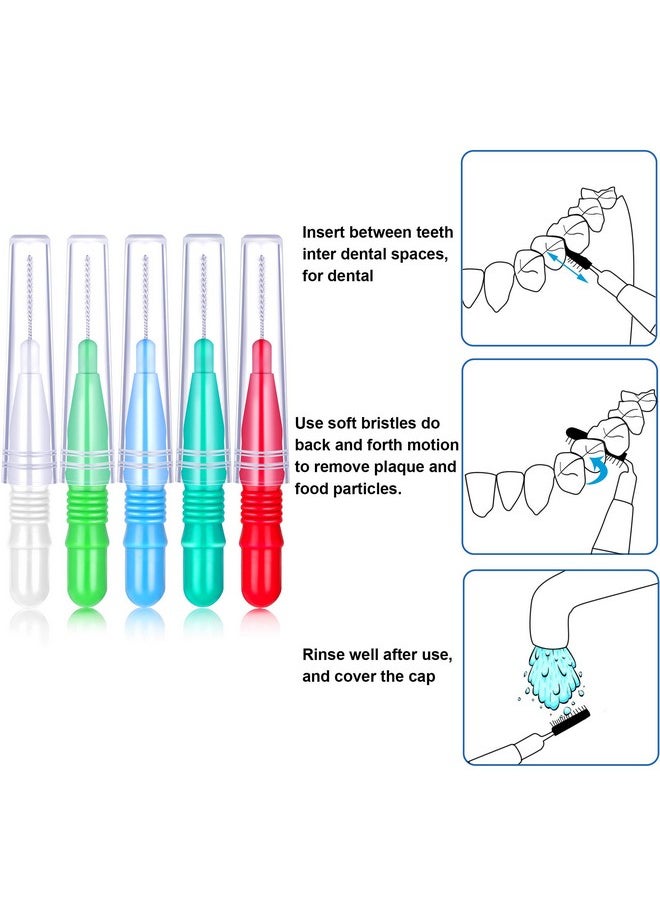 Insert between teeth inter dental spaces, for dental

Use soft bristles do back and forth motion to remove plaque and food particles.

Rinse well after use, and cover the cap