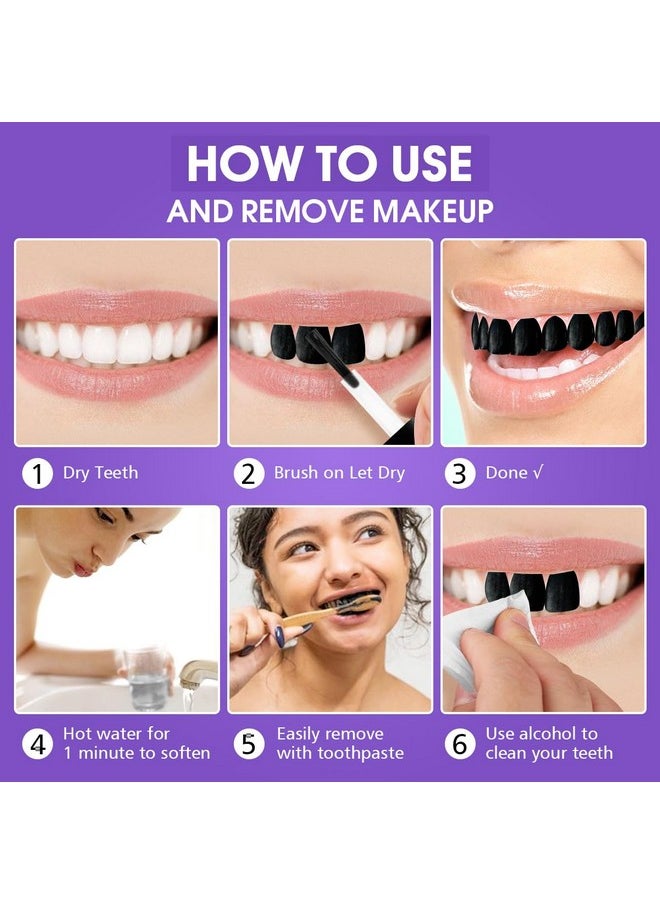 HOW TO USE
AND REMOVE MAKEUP

1 Dry Teeth

2 Brush on Let Dry

3 Done √

4 Hot water for 1 minute to soften

5 Easily remove with toothpaste

6 Use alcohol to clean your teeth