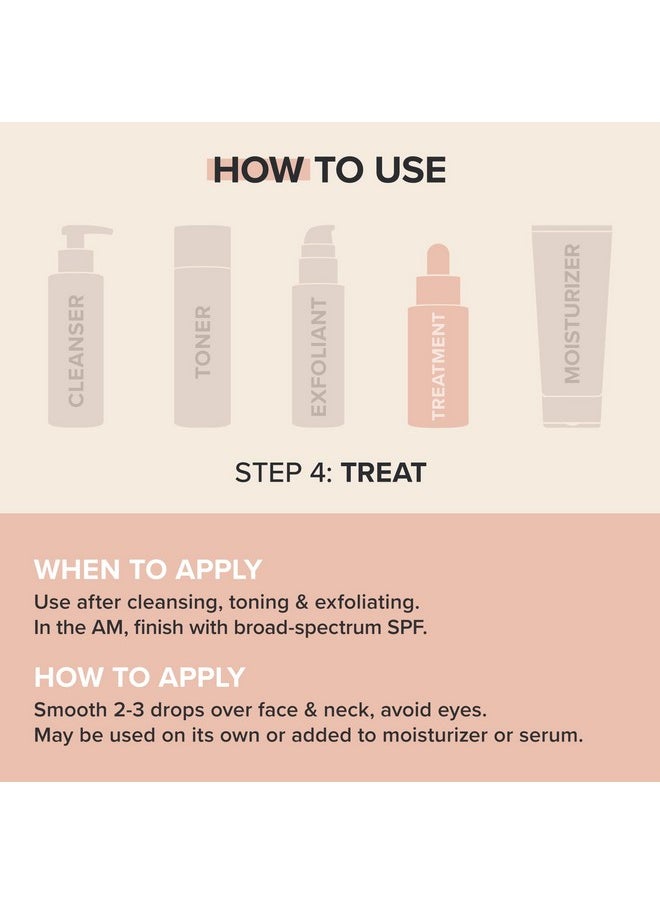 HOW TO USE

CLEANSER

TONER

EXFOLIANT

TREATMENT

MOISTURIZER

STEP 4: TREAT

WHEN TO APPLY

Use after cleansing, toning & exfoliating.
In the AM, finish with broad-spectrum SPF.

HOW TO APPLY

Smooth 2-3 drops over face & neck, avoid eyes.
May be used on its own or added to moisturizer or serum.