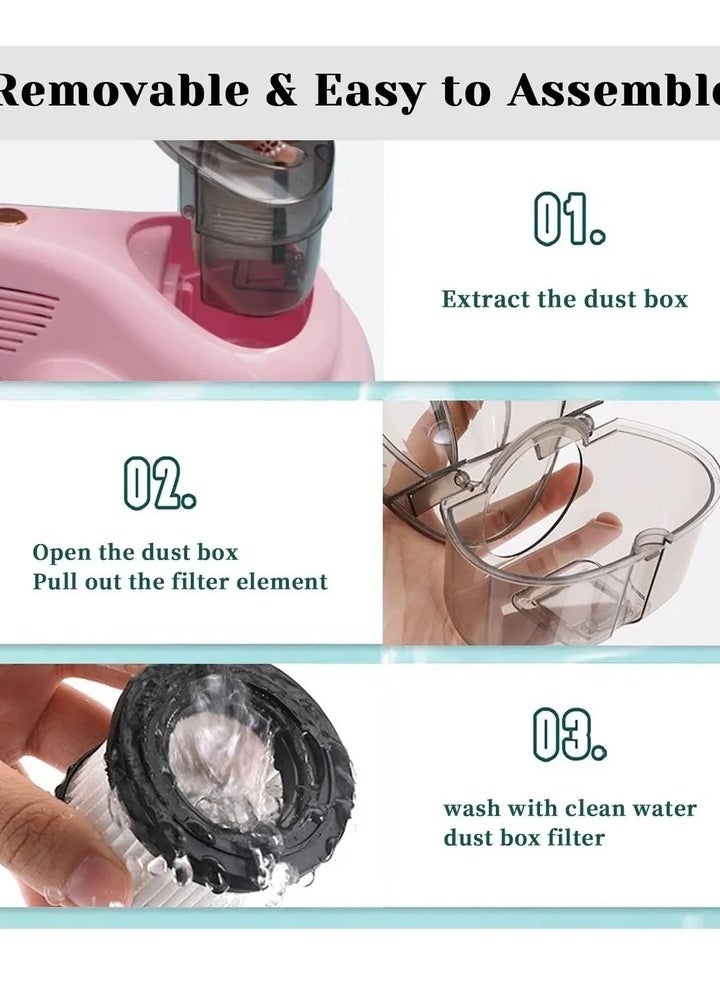 Removable & Easy to Assemble

01.

Extract the dust box

02.

Open the dust box
Pull out the filter element

03.

wash with clean water
dust box filter