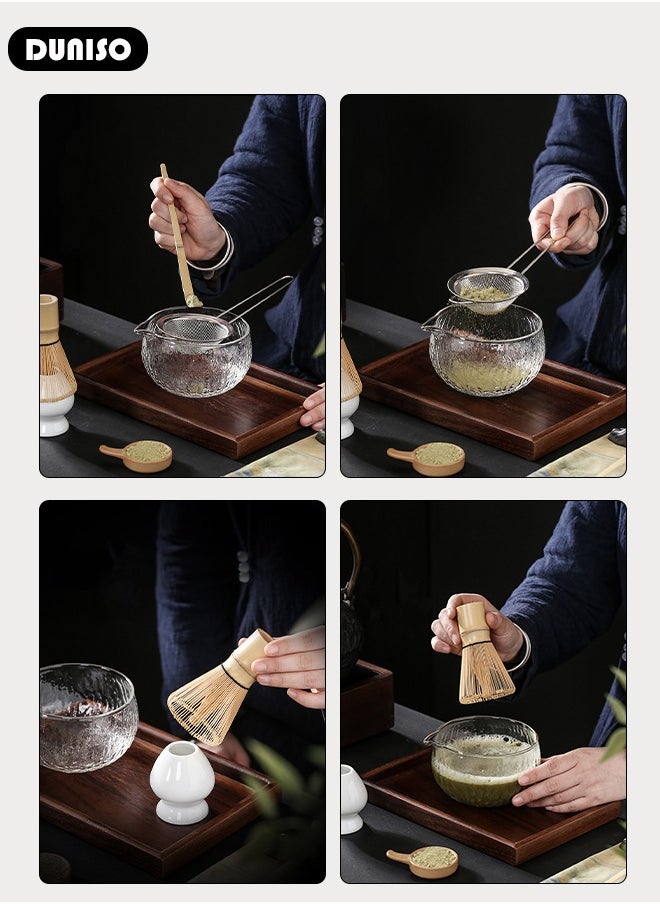 DUNISO