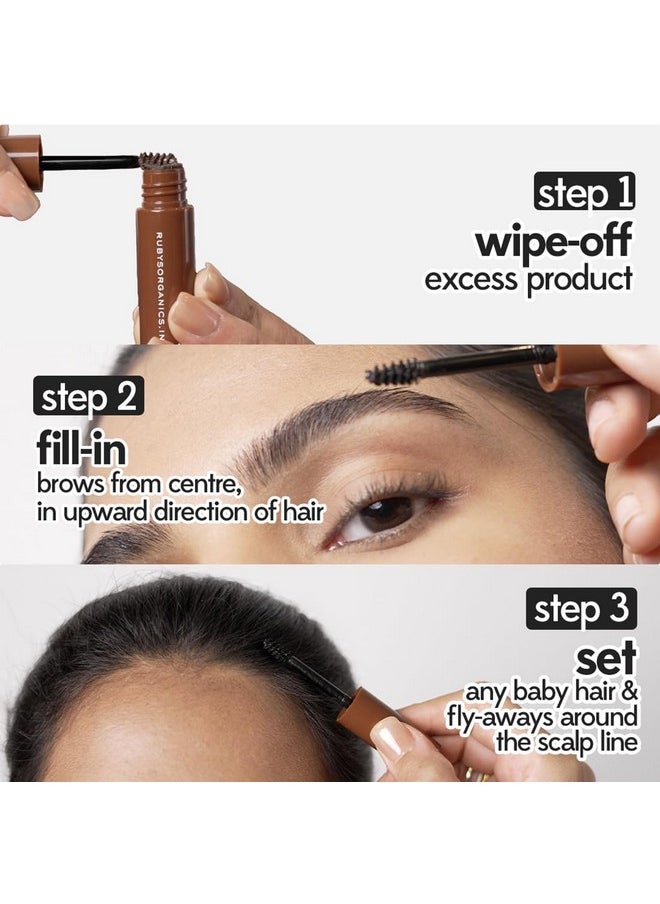 RUBYSORGANICS.IN

step 1
wipe-off
excess product

step 2
fill-in
brows from centre, in upward direction of hair

step 3
set
any baby hair & fly-aways around the scalp line