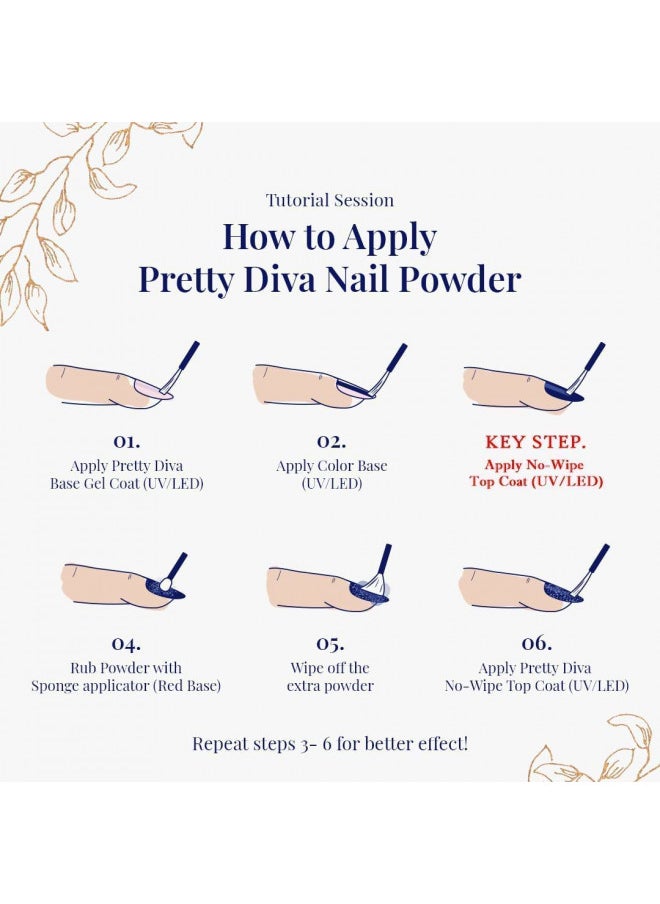 Tutorial Session

How to Apply
Pretty Diva Nail Powder

01.
Apply Pretty Diva
Base Gel Coat (UV/LED)

02.
Apply Color Base
(UV/LED)

KEY STEP.
Apply No-Wipe
Top Coat (UV/LED)

04.
Rub Powder with
Sponge applicator (Red Base)

05.
Wipe off the
extra powder

06.
Apply Pretty Diva
No-Wipe Top Coat (UV/LED)

Repeat steps 3- 6 for better effect!