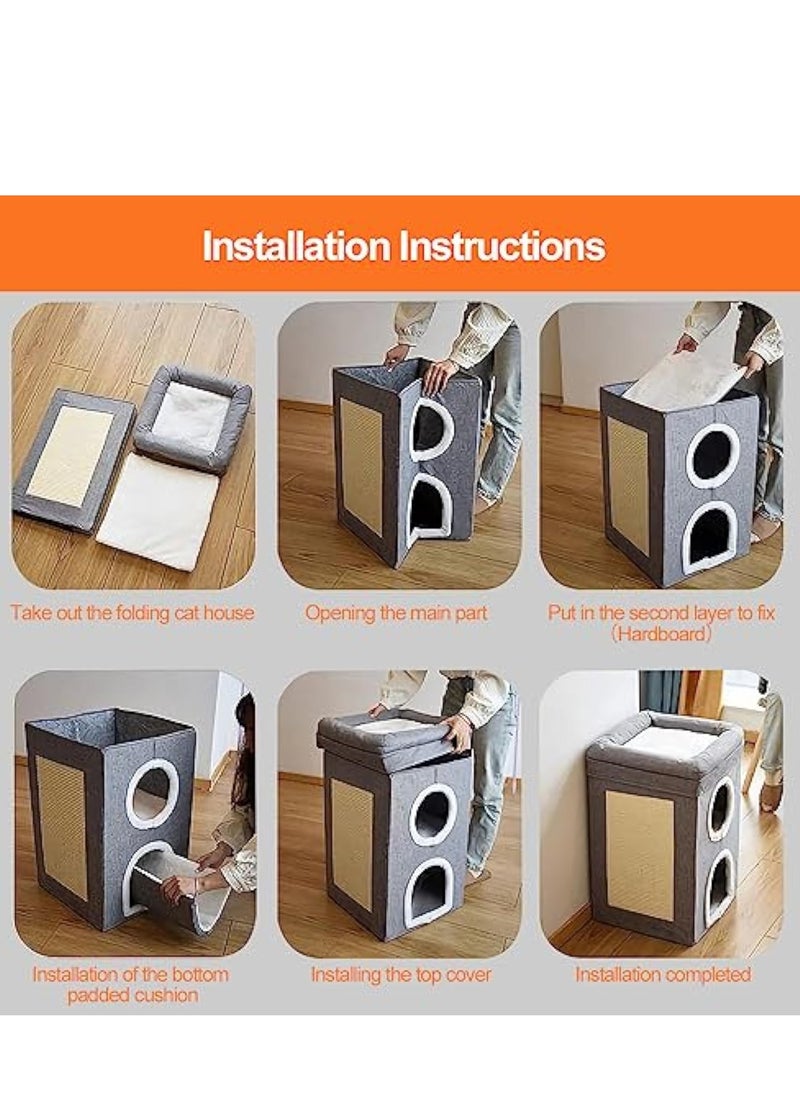 Installation Instructions

Take out the folding cat house

Opening the main part

Put in the second layer to fix (Hardboard)

Installation of the bottom padded cushion

Installing the top cover

Installation completed