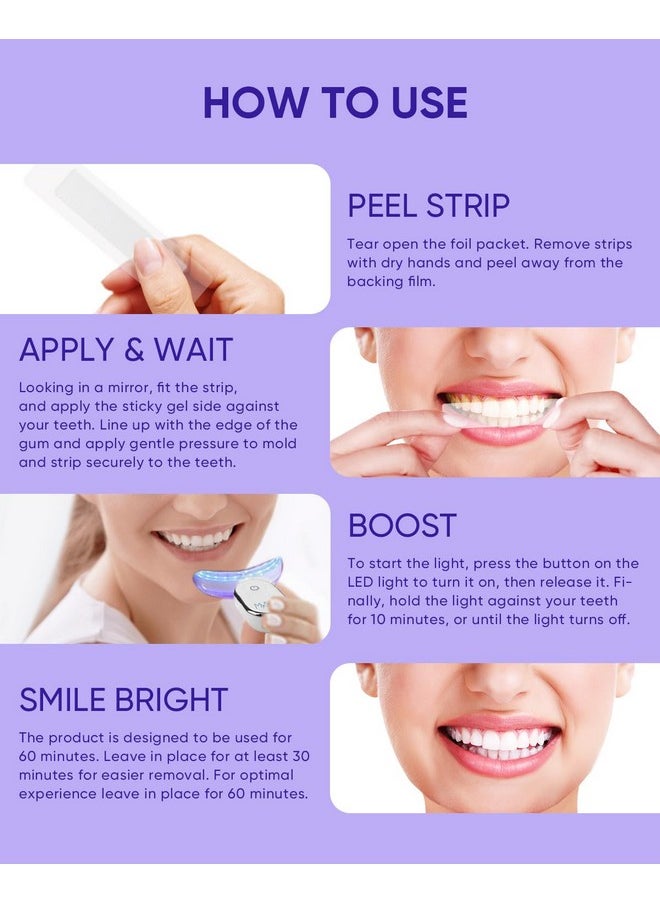 HOW TO USE

PEEL STRIP

Tear open the foil packet. Remove strips with dry hands and peel away from the backing film.

APPLY & WAIT

Looking in a mirror, fit the strip, and apply the sticky gel side against your teeth. Line up with the edge of the gum and apply gentle pressure to mold and strip securely to the teeth.

BOOST

To start the light, press the button on the LED light to turn it on, then release it. Finally, hold the light against your teeth for 10 minutes, or until the light turns off.

SMILE BRIGHT

The product is designed to be used for 60 minutes. Leave in place for at least 30 minutes for easier removal. For optimal experience leave in place for 60 minutes.