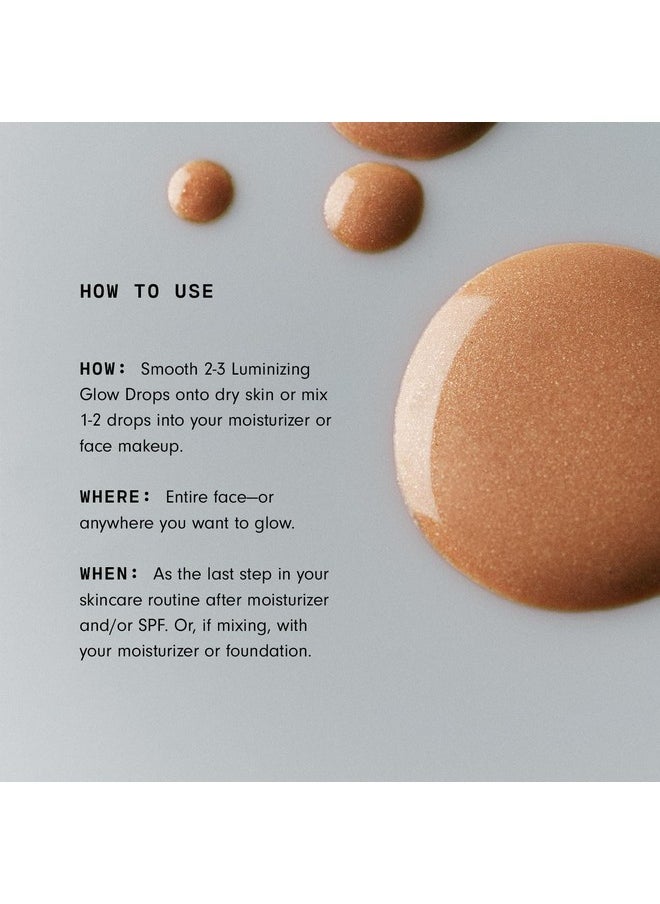 HOW TO USE

HOW: Smooth 2-3 Luminizing Glow Drops onto dry skin or mix 1-2 drops into your moisturizer or face makeup.

WHERE: Entire face—or anywhere you want to glow.

WHEN: As the last step in your skincare routine after moisturizer and/or SPF. Or, if mixing, with your moisturizer or foundation.