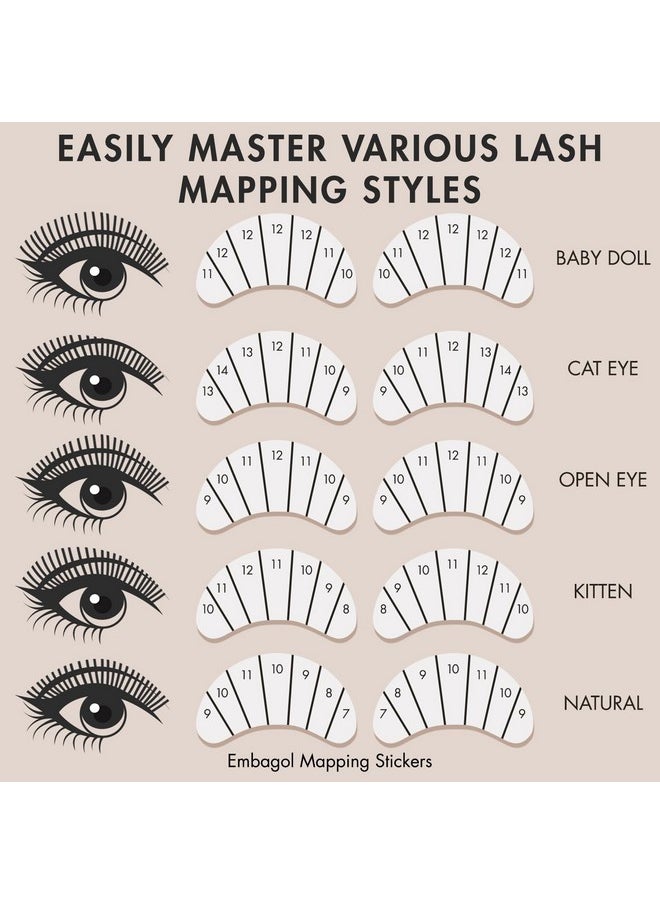 EASILY MASTER VARIOUS LASH MAPPING STYLES

11 12 12 12 12 11 10
10 11 12 12 12 12 11
BABY DOLL

13 14 13 12 11 10 9
9 10 11 12 13 14 13
CAT EYE

9 10 11 12 11 10 9
9 10 11 12 11 10 9
OPEN EYE

10 11 12 11 10 9 8
8 9 10 11 12 11 10
KITTEN

9 10 11 10 9 8 7
7 8 9 10 11 10 9
NATURAL

Embagol Mapping Stickers