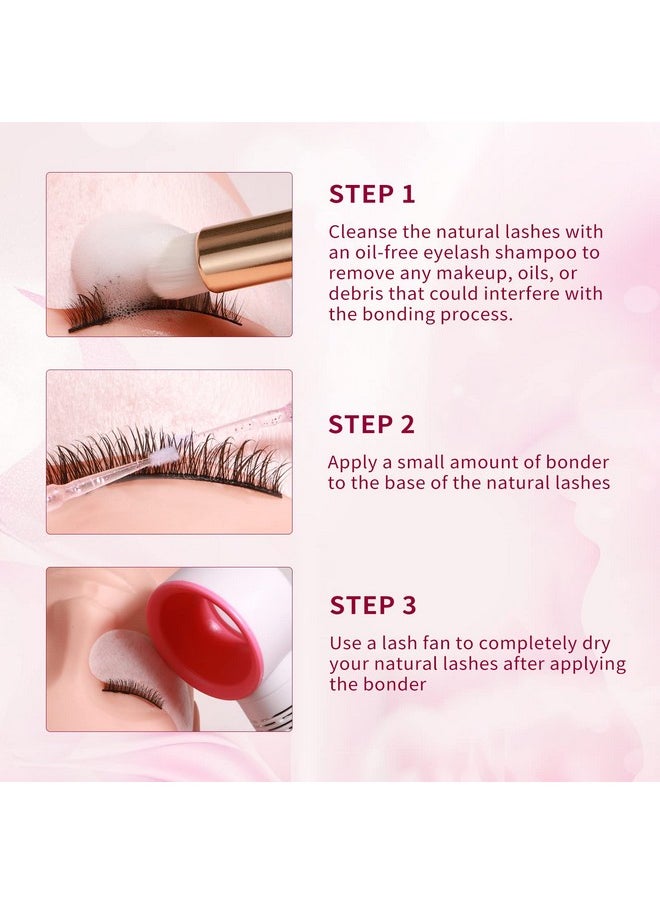 STEP 1

Cleanse the natural lashes with an oil-free eyelash shampoo to remove any makeup, oils, or debris that could interfere with the bonding process.

STEP 2

Apply a small amount of bonder to the base of the natural lashes

STEP 3

Use a lash fan to completely dry your natural lashes after applying the bonder