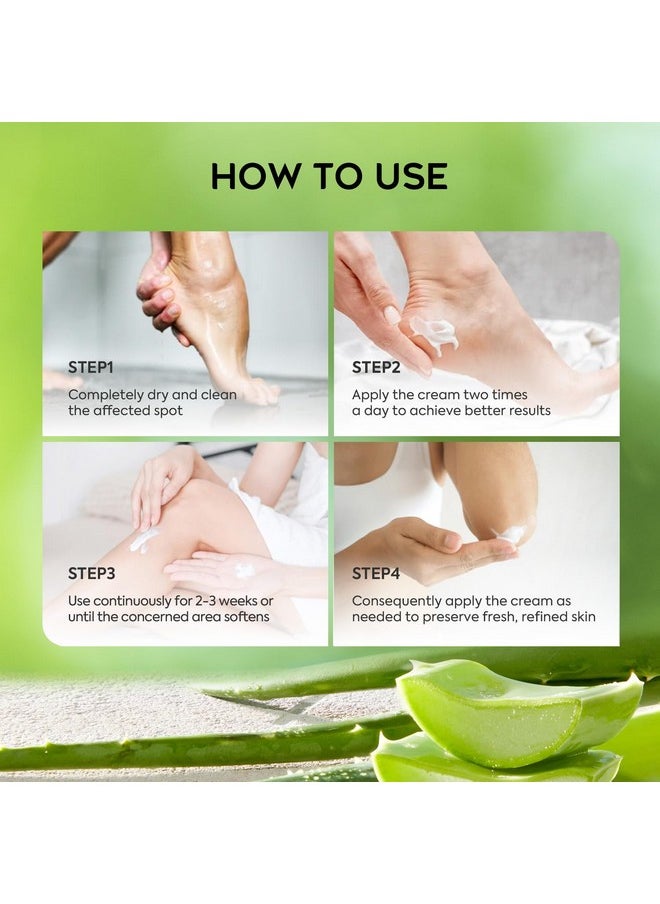 HOW TO USE

STEP1
Completely dry and clean the affected spot

STEP2
Apply the cream two times a day to achieve better results

STEP3
Use continuously for 2-3 weeks or until the concerned area softens

STEP4
Consequently apply the cream as needed to preserve fresh, refined skin